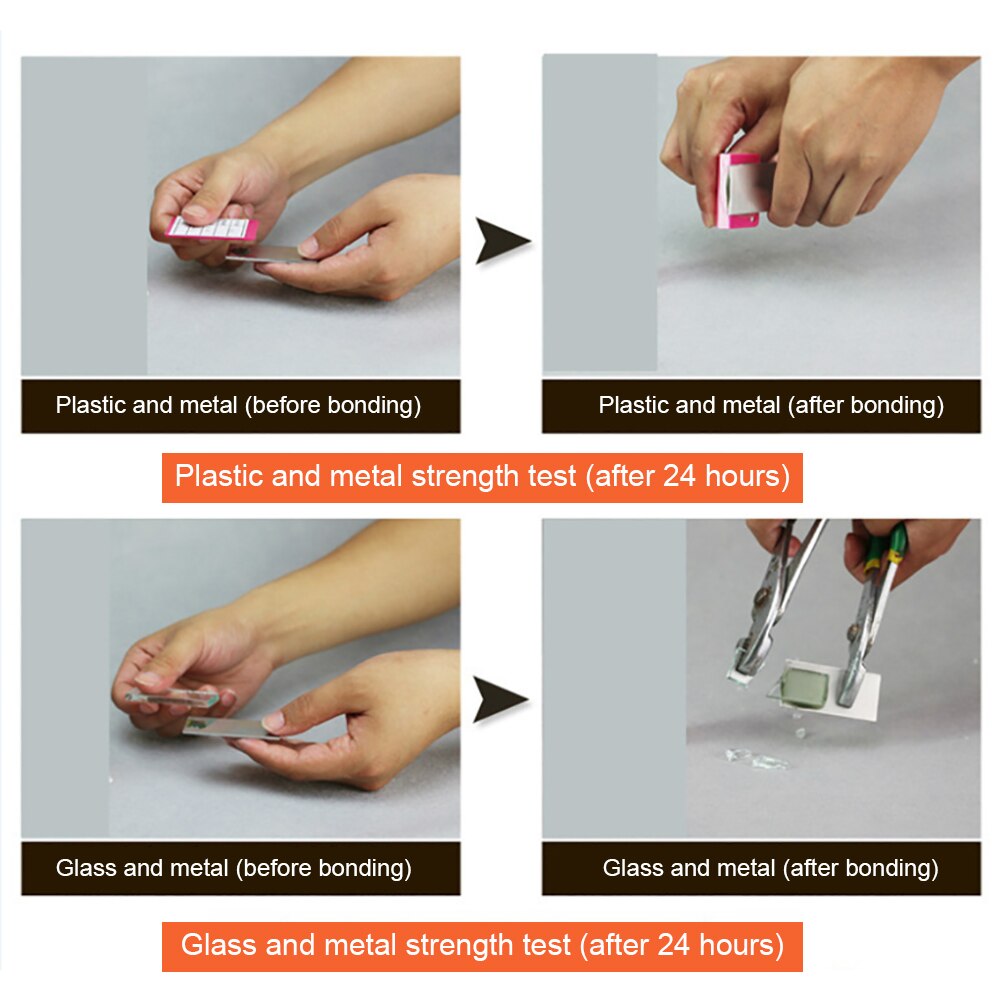 Plastic and metal (before bonding)

Plastic and metal (after bonding)

Plastic and metal strength test (after 24 hours)

Glass and metal (before bonding)

Glass and metal (after bonding)

Glass and metal strength test (after 24 hours)