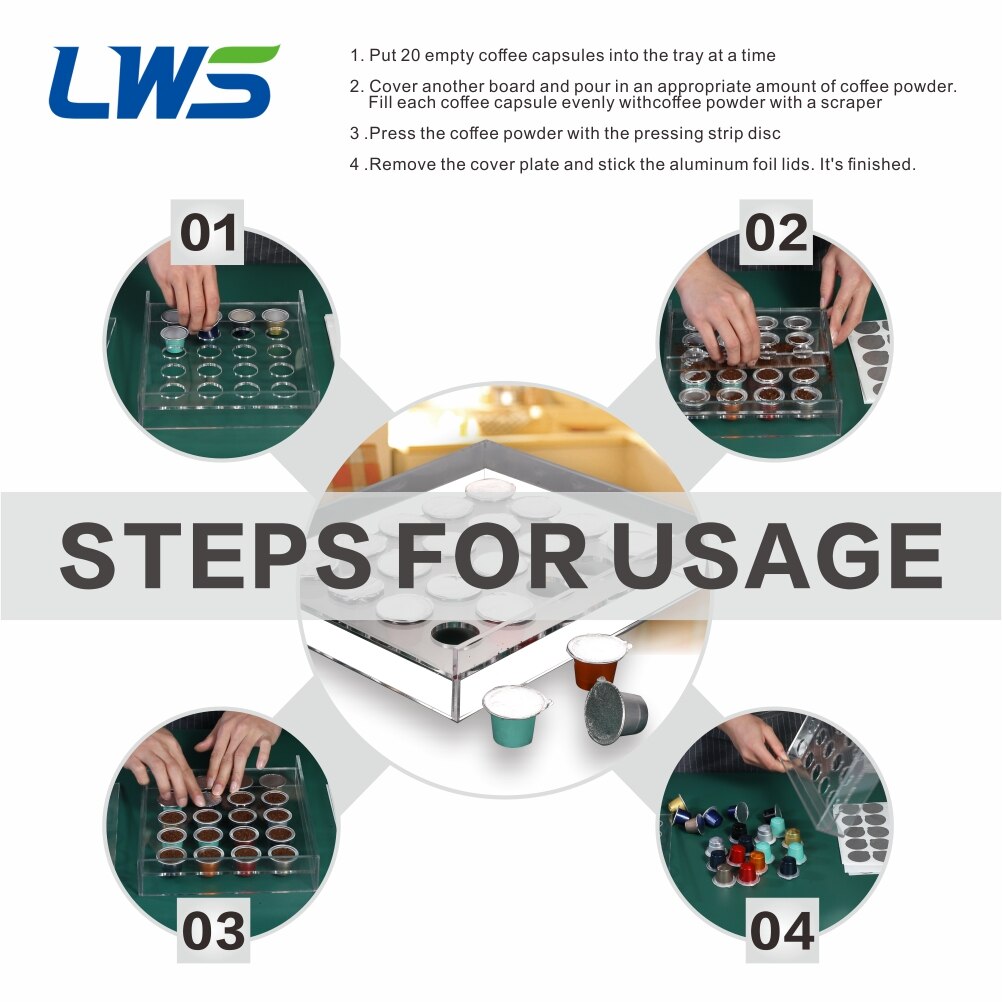 LWS

1. Put 20 empty coffee capsules into the tray at a time

2. Cover another board and pour in an appropriate amount of coffee powder. Fill each coffee capsule evenly withcoffee powder with a scraper

3 .Press the coffee powder with the pressing strip disc

4 .Remove the cover plate and stick the aluminum foil lids. It's finished.

01

02

STEPS FOR USAGE

03

04