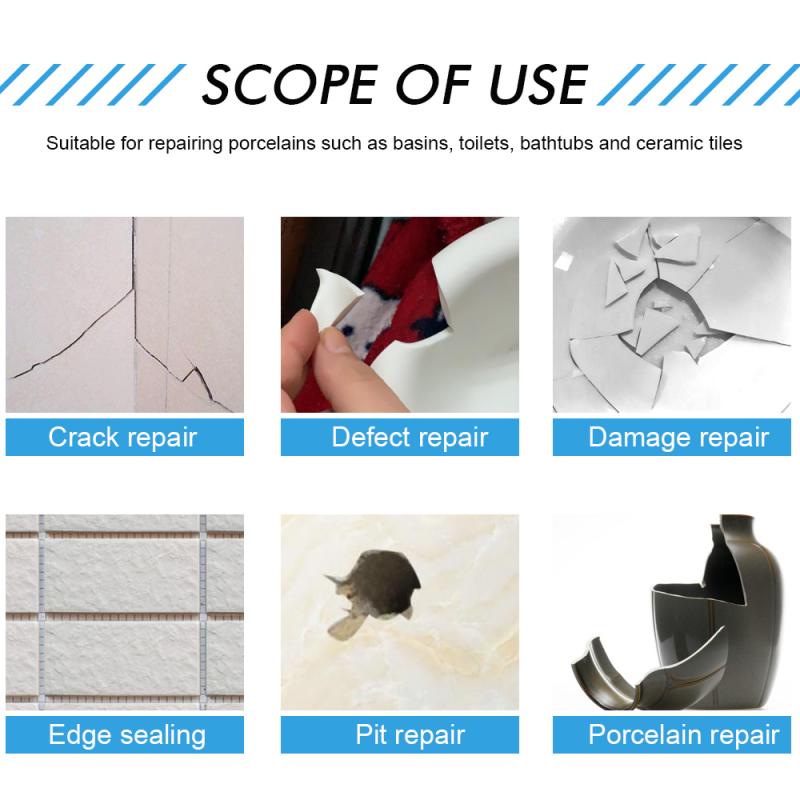 SCOPE OF USE

Suitable for repairing porcelains such as basins, toilets, bathtubs and ceramic tiles

Crack repair

Defect repair

Damage repair

Edge sealing

Pit repair

Porcelain repair