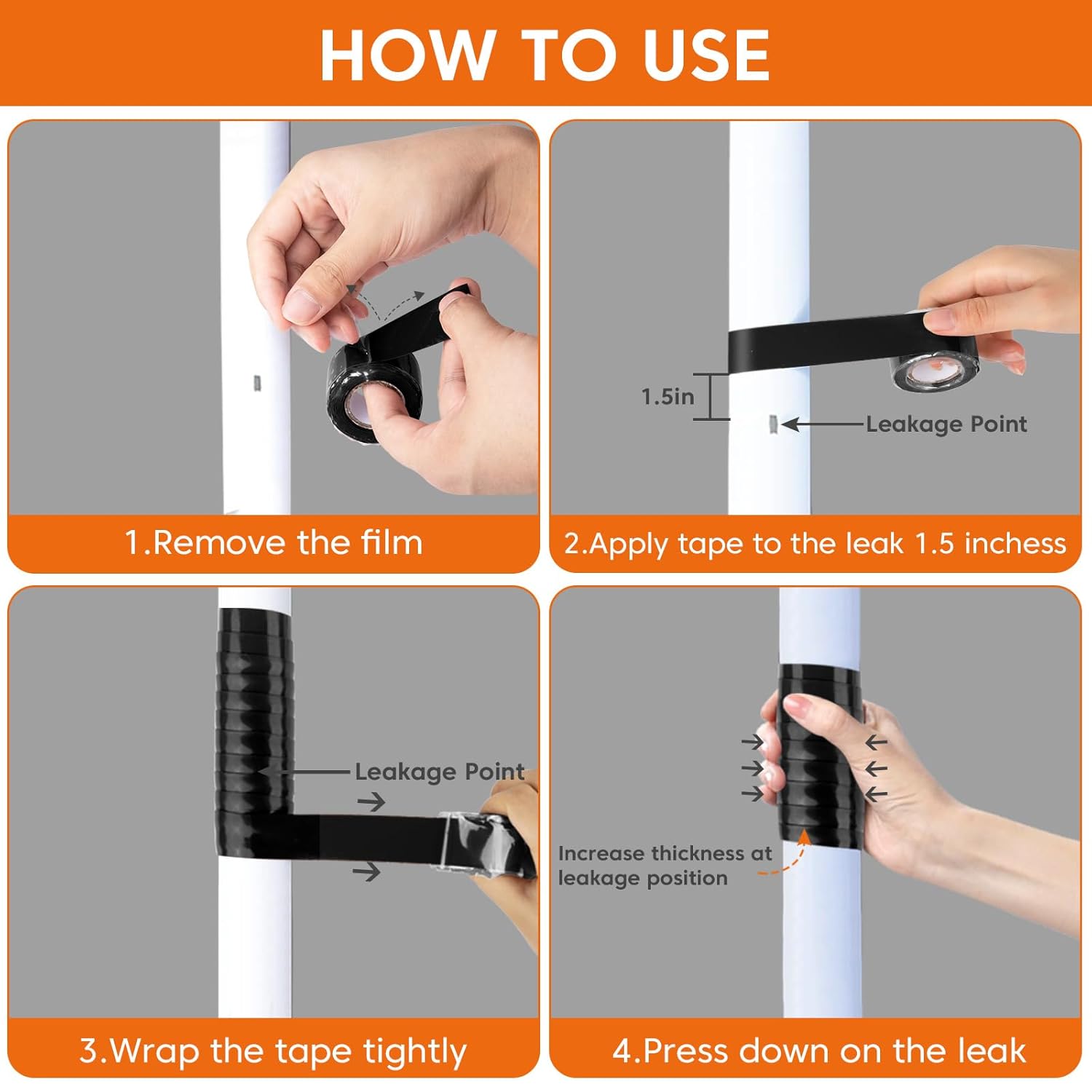 HOW TO USE

1.Remove the film

1.5in

Leakage Point

2.Apply tape to the leak 1.5 inchess

Leakage Point

3.Wrap the tape tightly

Increase thickness at leakage position

4.Press down on the leak