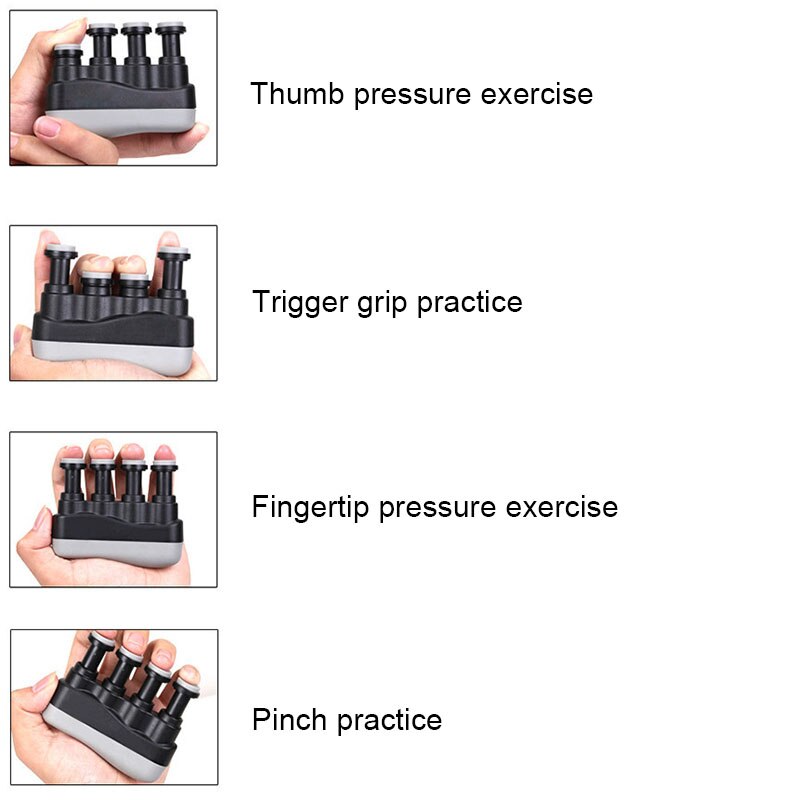 Thumb pressure exercise

Trigger grip practice

Fingertip pressure exercise

Pinch practice