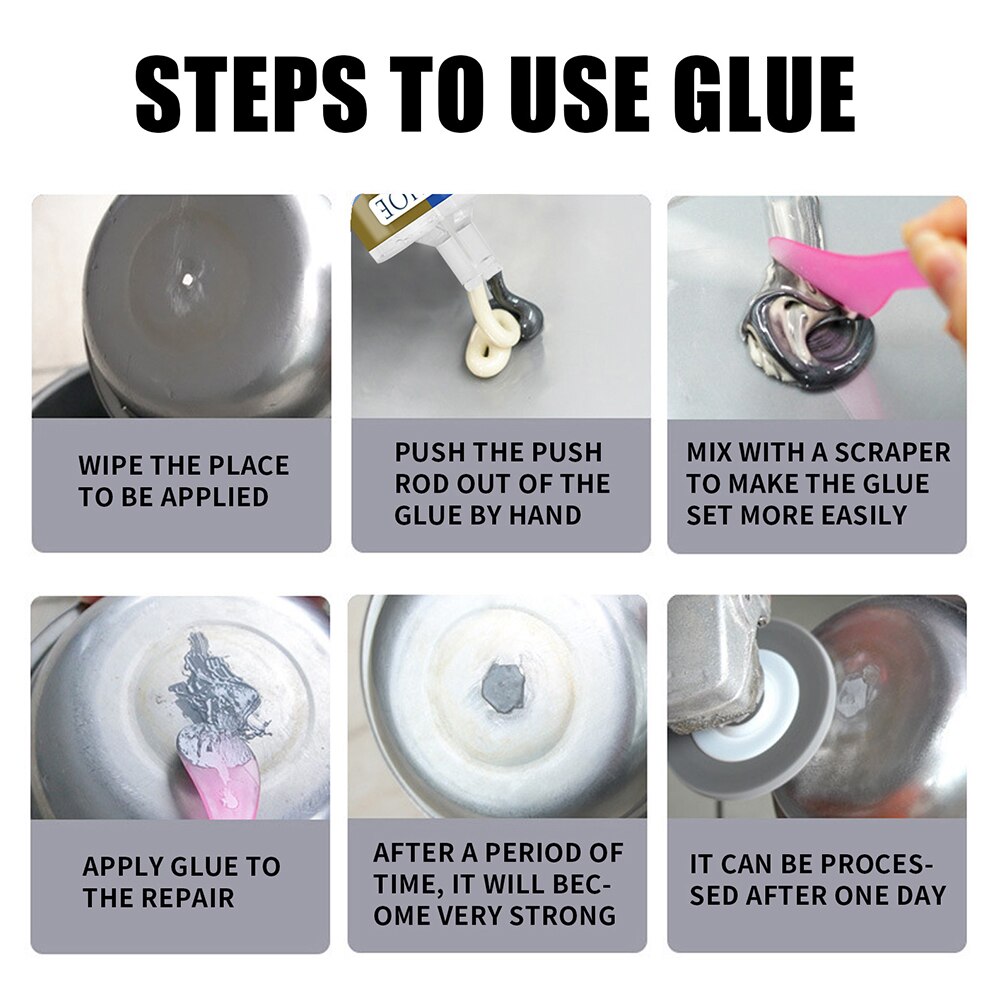 STEPS TO USE GLUE

WIPE THE PLACE TO BE APPLIED

PUSH THE PUSH ROD OUT OF THE GLUE BY HAND

MIX WITH A SCRAPER TO MAKE THE GLUE SET MORE EASILY

APPLY GLUE TO THE REPAIR

AFTER A PERIOD OF TIME, IT WILL BECOME VERY STRONG

IT CAN BE PROCESSED AFTER ONE DAY