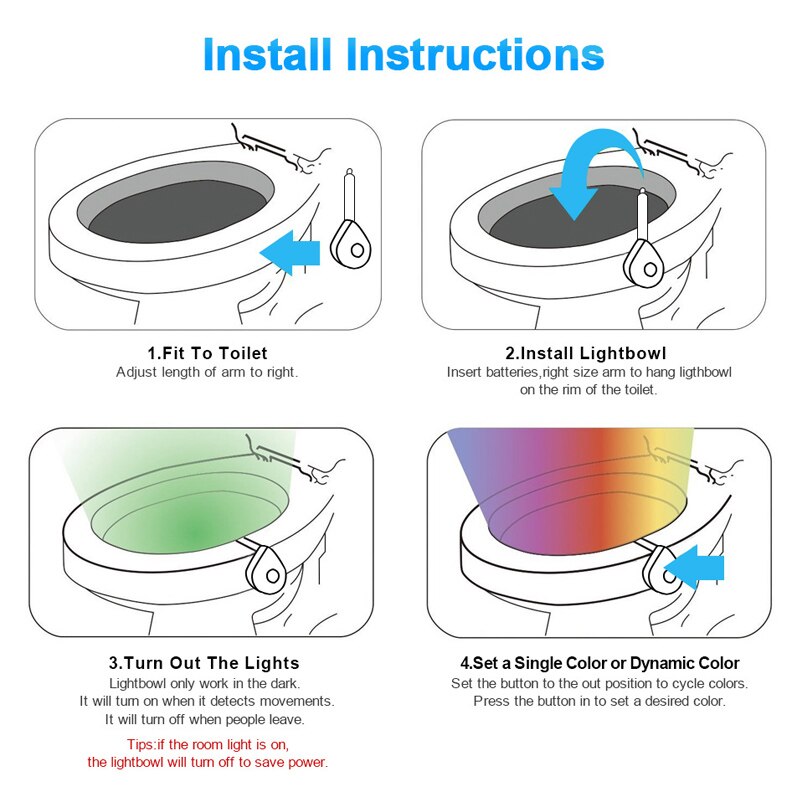 Install Instructions

1.Fit To Toilet
Adjust length of arm to right.

2.Install Lightbowl
Insert batteries,right size arm to hang ligthbowl on the rim of the toilet.

3.Turn Out The Lights
Lightbowl only work in the dark.
It will turn on when it detects movements.
It will turn off when people leave.

Tips:if the room light is on, the lightbowl will turn off to save power.

4.Set a Single Color or Dynamic Color
Set the button to the out position to cycle colors.
Press the button in to set a desired color.