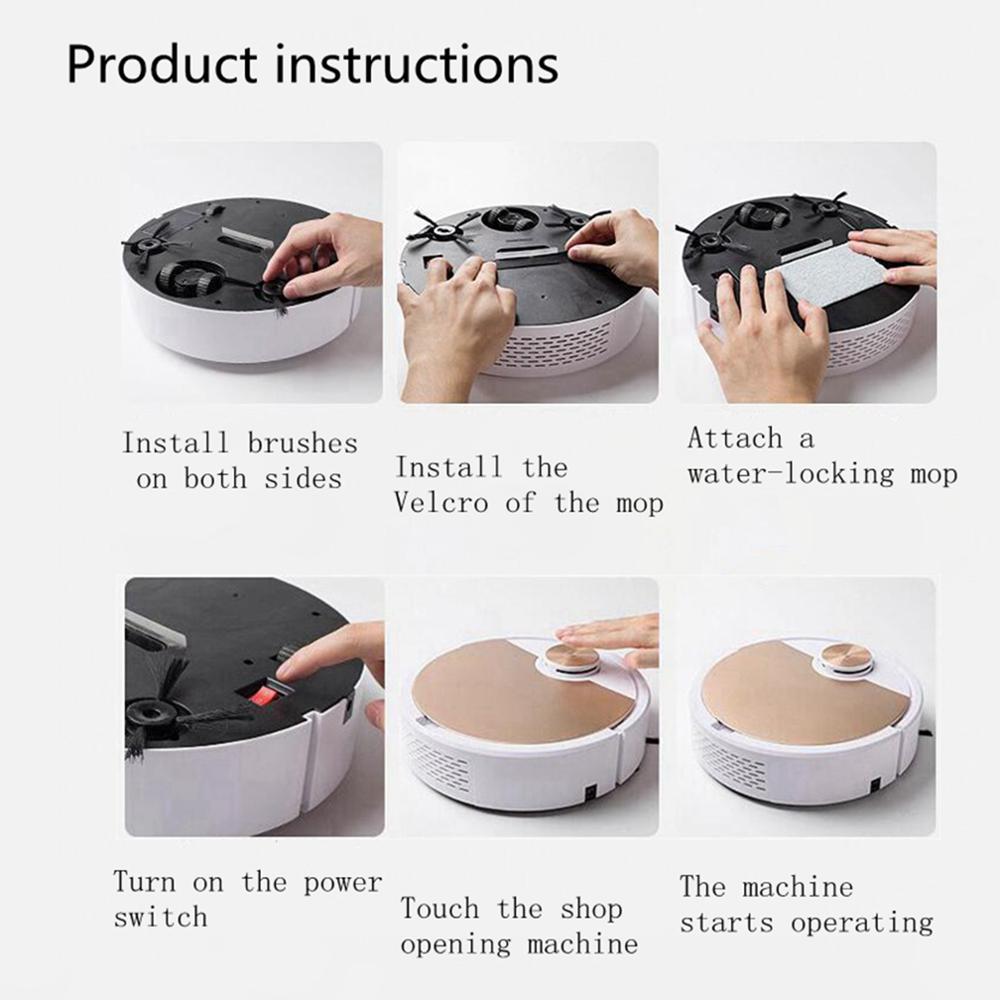 Product instructions

Install brushes on both sides

Install the Velcro of the mop

Attach a water-locking mop

Turn on the power switch

Touch the shop opening machine

The machine starts operating