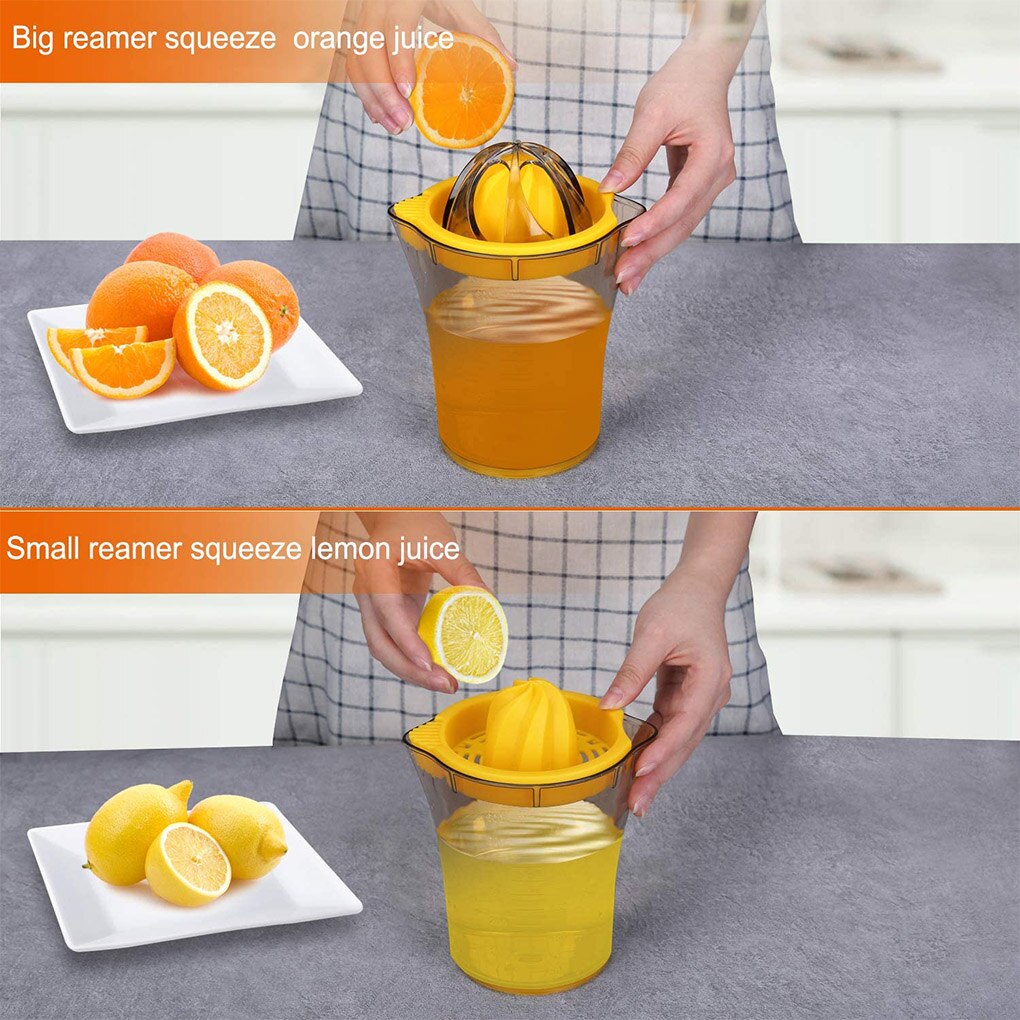 Big reamer squeeze  orange juice

Small reamer squeeze lemon juice