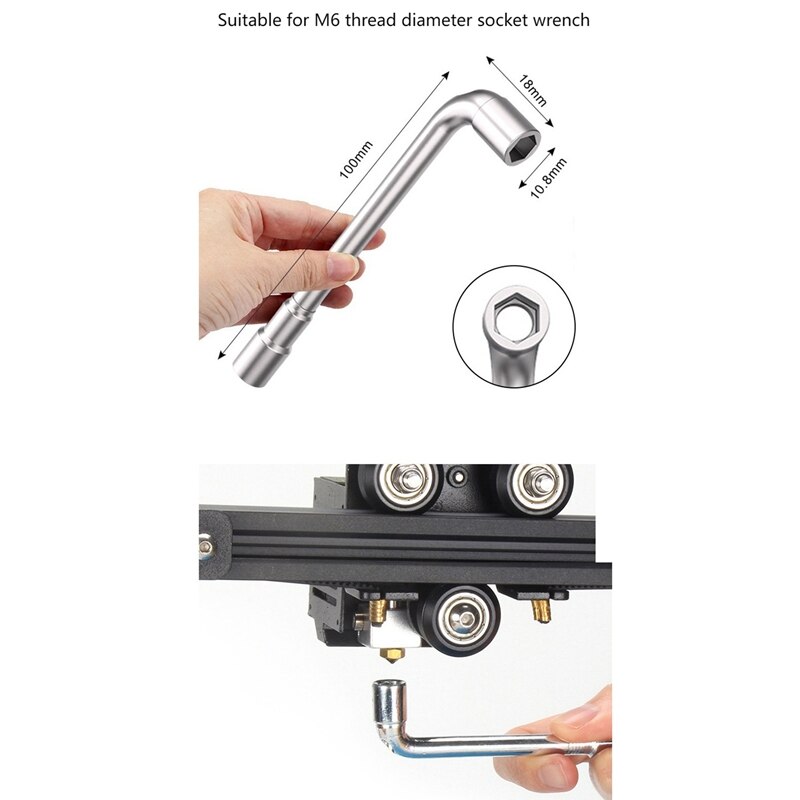 Suitable for M6 thread diameter socket wrench

100mm

18mm

10.8mm