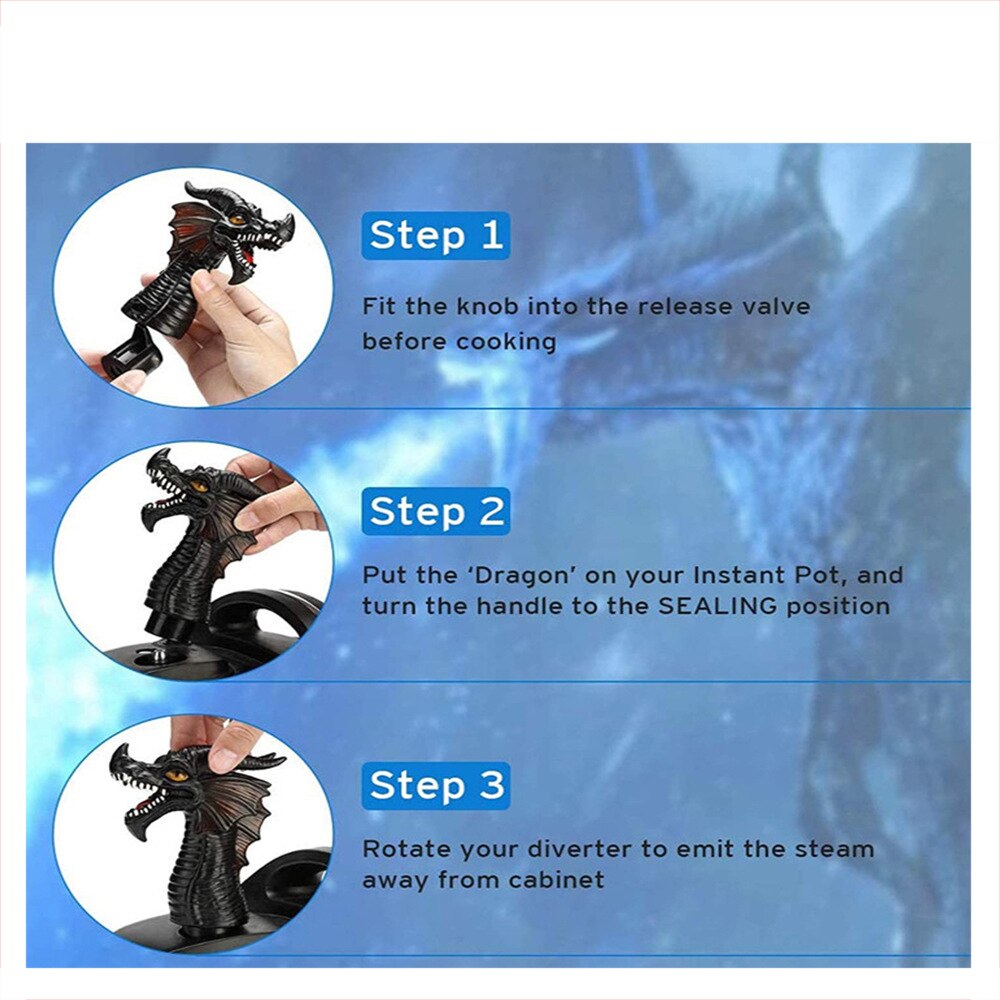 Step 1

Fit the knob into the release valve before cooking

Step 2

Put the 'Dragon' on your Instant Pot, and turn the handle to the SEALING position

Step 3

Rotate your diverter to emit the steam away from cabinet