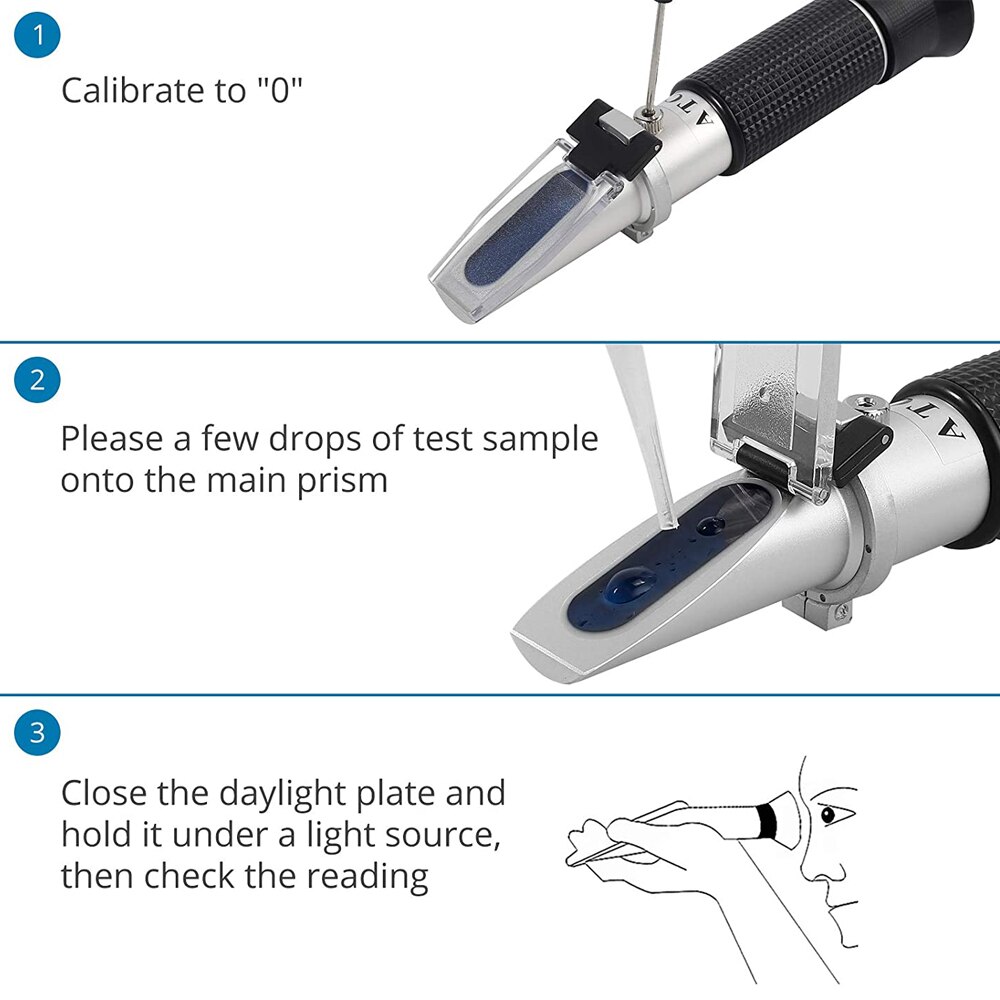 1

Calibrate to "0"

ATC

2

Please a few drops of test sample onto the main prism

ATC

3

Close the daylight plate and hold it under a light source, then check the reading