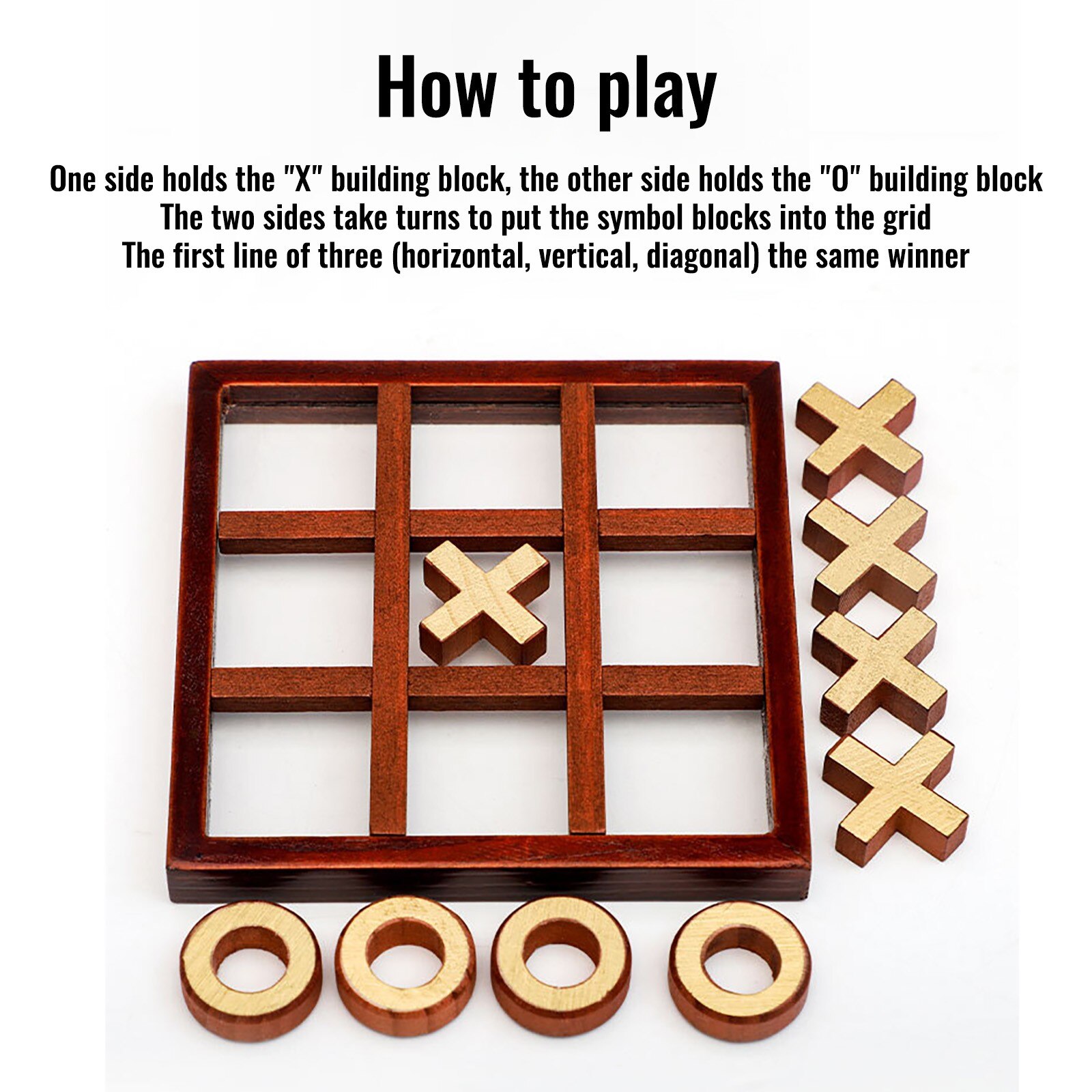 How to play

One side holds the "X" building block, the other side holds the "O" building block
The two sides take turns to put the symbol blocks into the grid
The first line of three (horizontal, vertical, diagonal) the same winner