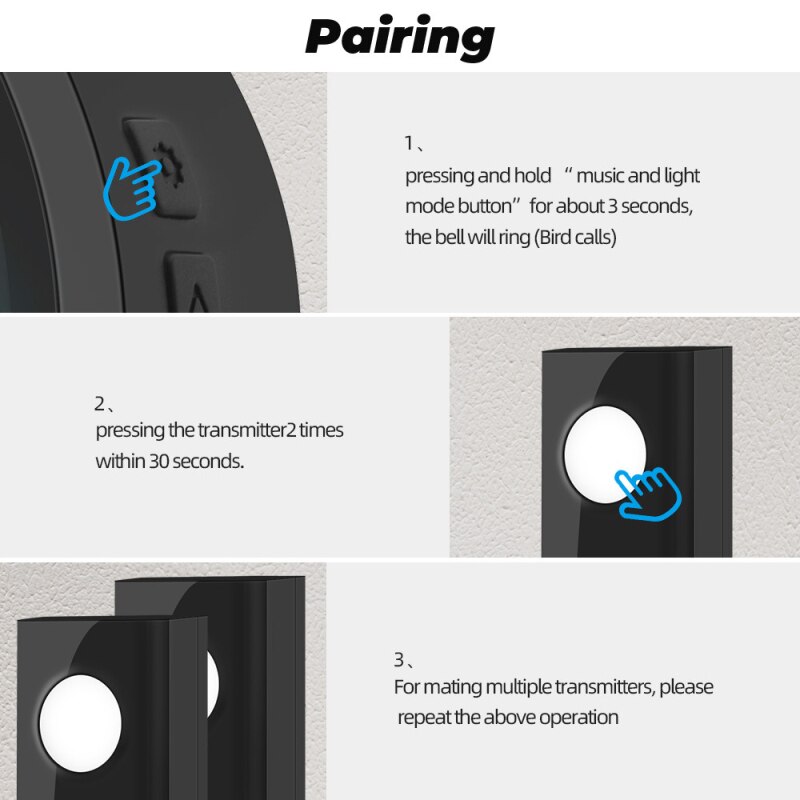 Pairing

1、
pressing and hold “music and light mode button” for about 3 seconds, the bell will ring (Bird calls)

2、
pressing the transmitter2 times within 30 seconds.

3、
For mating multiple transmitters, please repeat the above operation