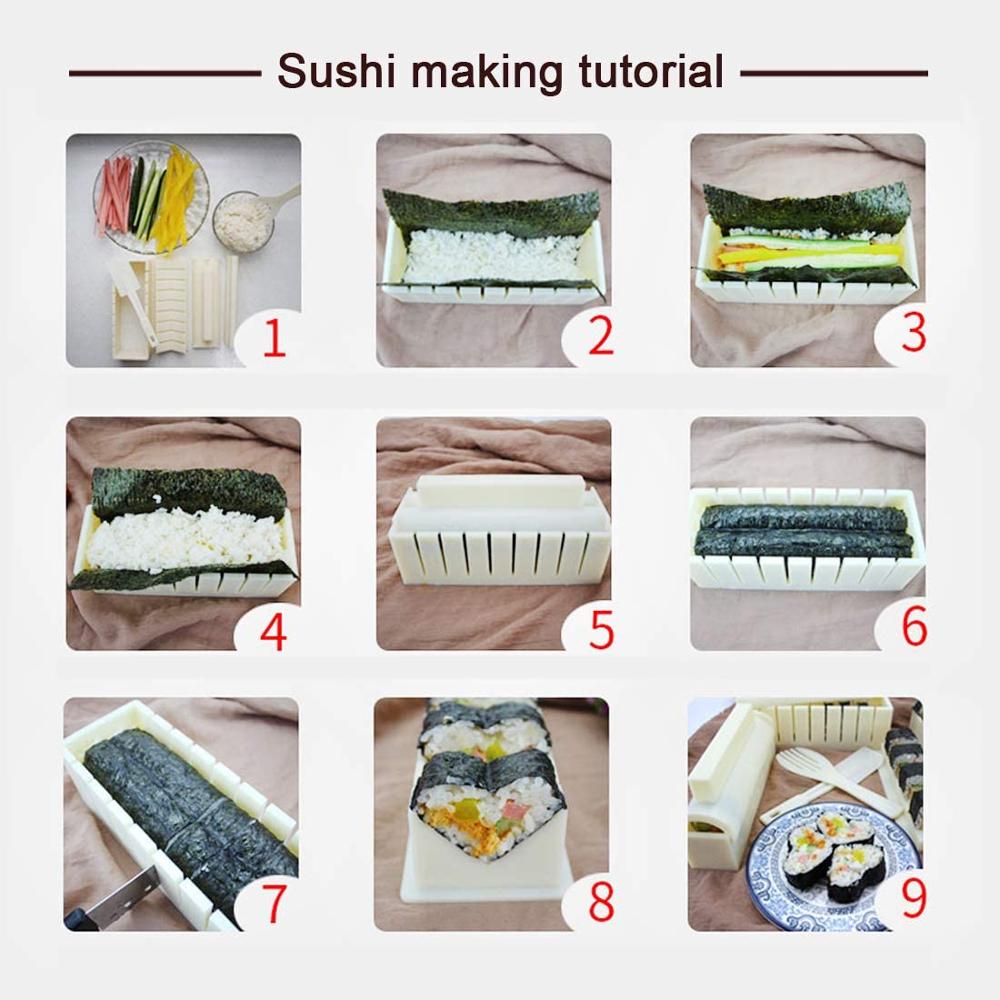 Sushi making tutorial

1

2

3

4

5

6

7

8

9