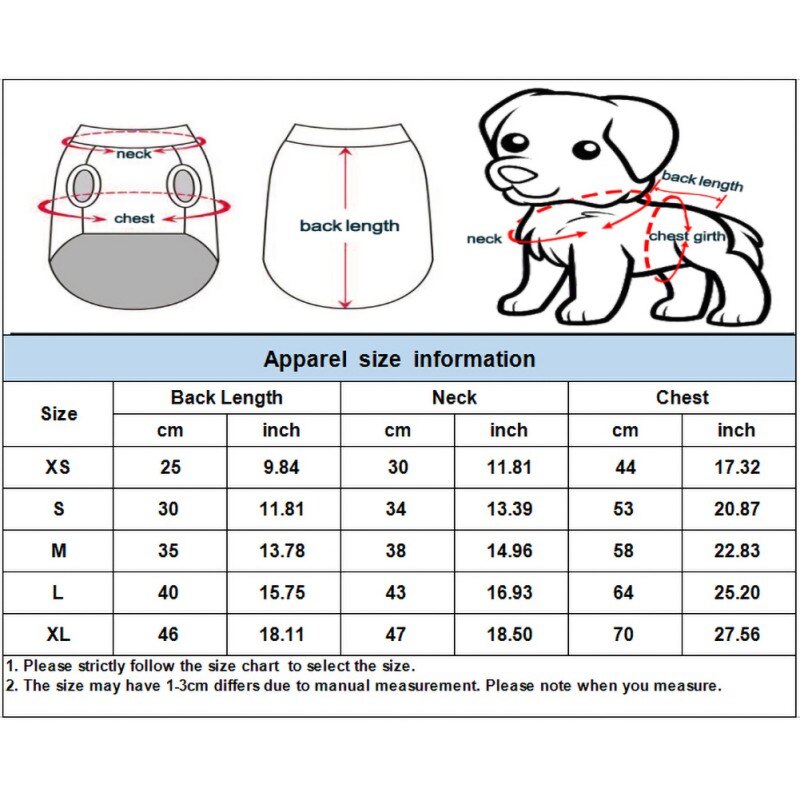 neck
chest
back length
back length
neck
chest girth

Apparel size information

| Size | Back Length cm | Back Length inch | Neck cm | Neck inch | Chest cm | Chest inch |
|---|---|---|---|---|---|---|
| XS | 25 | 9.84 | 30 | 11.81 | 44 | 17.32 |
| S | 30 | 11.81 | 34 | 13.39 | 53 | 20.87 |
| M | 35 | 13.78 | 38 | 14.96 | 58 | 22.83 |
| L | 40 | 15.75 | 43 | 16.93 | 64 | 25.20 |
| XL | 46 | 18.11 | 47 | 18.50 | 70 | 27.56 |

1. Please strictly follow the size chart to select the size.
2. The size may have 1-3cm differs due to manual measurement. Please note when you measure.