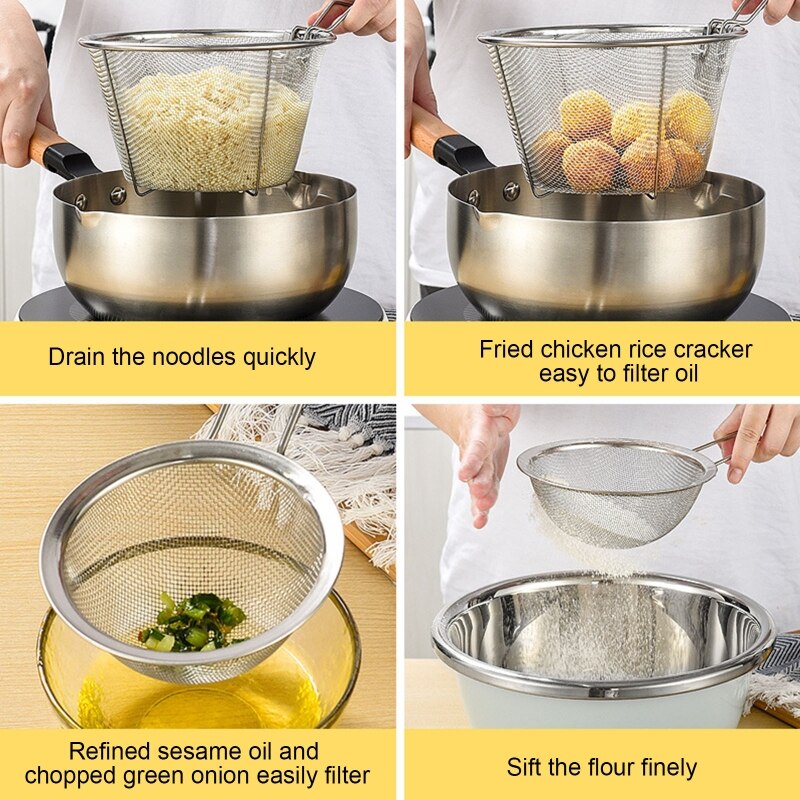 Drain the noodles quickly

Fried chicken rice cracker easy to filter oil

Refined sesame oil and chopped green onion easily filter

Sift the flour finely