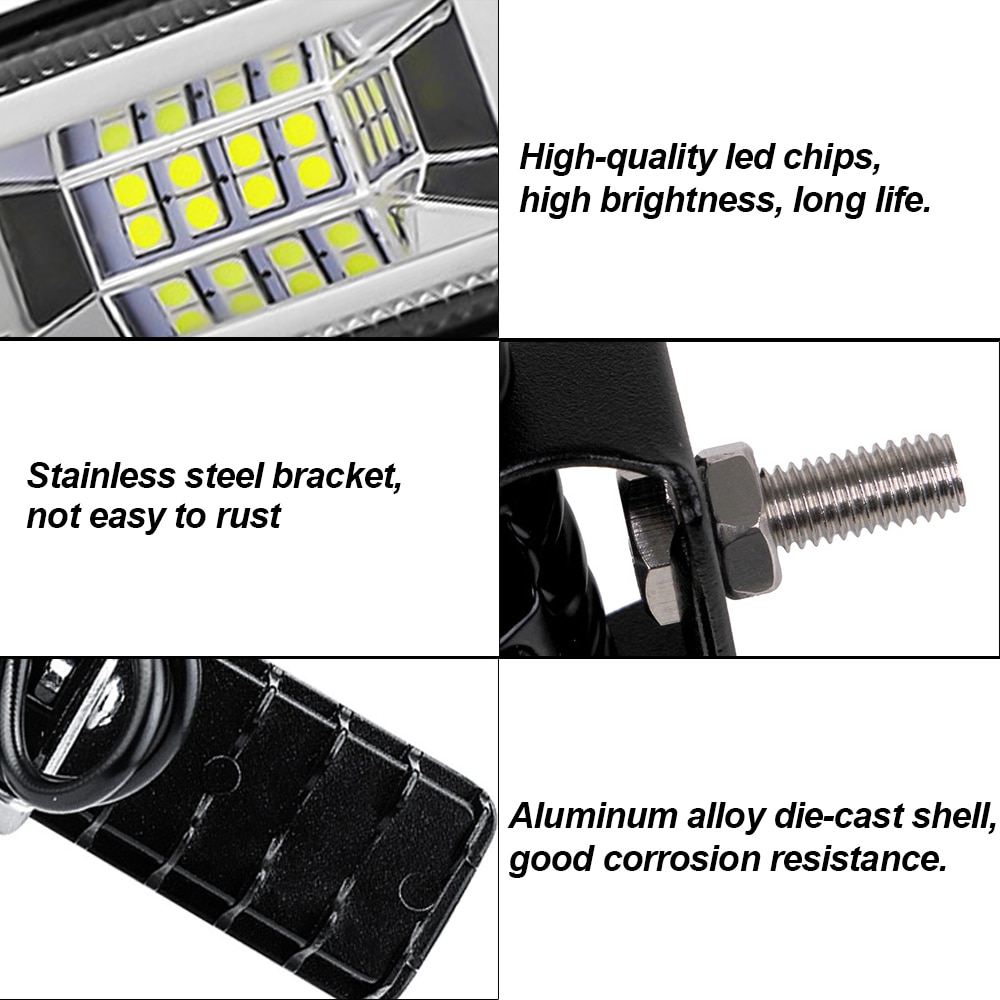 High-quality led chips, high brightness, long life.

Stainless steel bracket, not easy to rust

Aluminum alloy die-cast shell, good corrosion resistance.