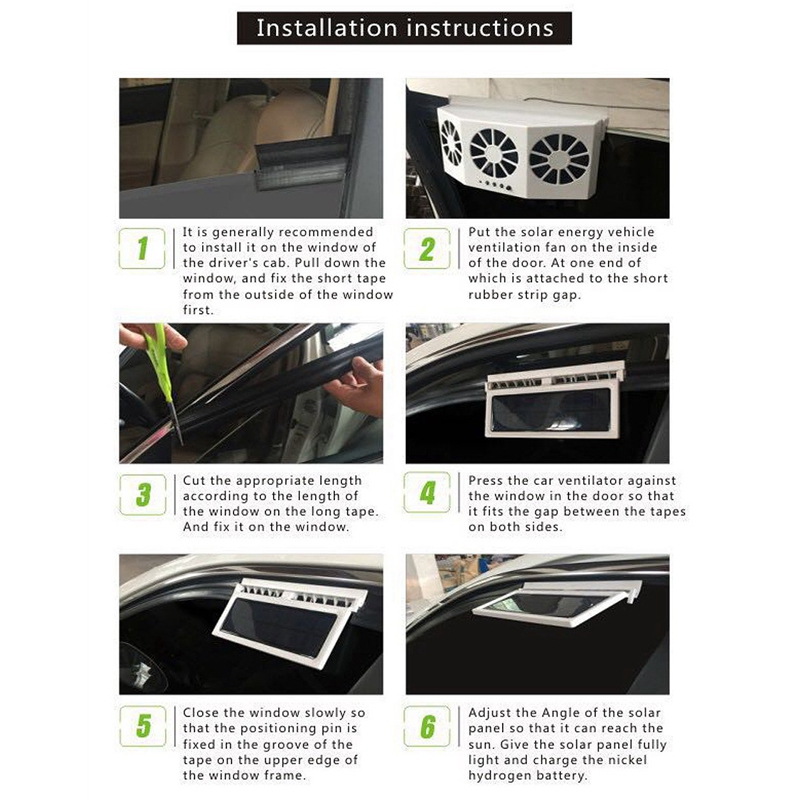 Installation instructions

1 It is generally recommended to install it on the window of the driver's cab. Pull down the window, and fix the short tape from the outside of the window first.

2 Put the solar energy vehicle ventilation fan on the inside of the door. At one end of which is attached to the short rubber strip gap.

3 Cut the appropriate length according to the length of the window on the long tape. And fix it on the window.

4 Press the car ventilator against the window in the door so that it fits the gap between the tapes on both sides.

5 Close the window slowly so that the positioning pin is fixed in the groove of the tape on the upper edge of the window frame.

6 Adjust the Angle of the solar panel so that it can reach the sun. Give the solar panel fully light and charge the nickel hydrogen battery.