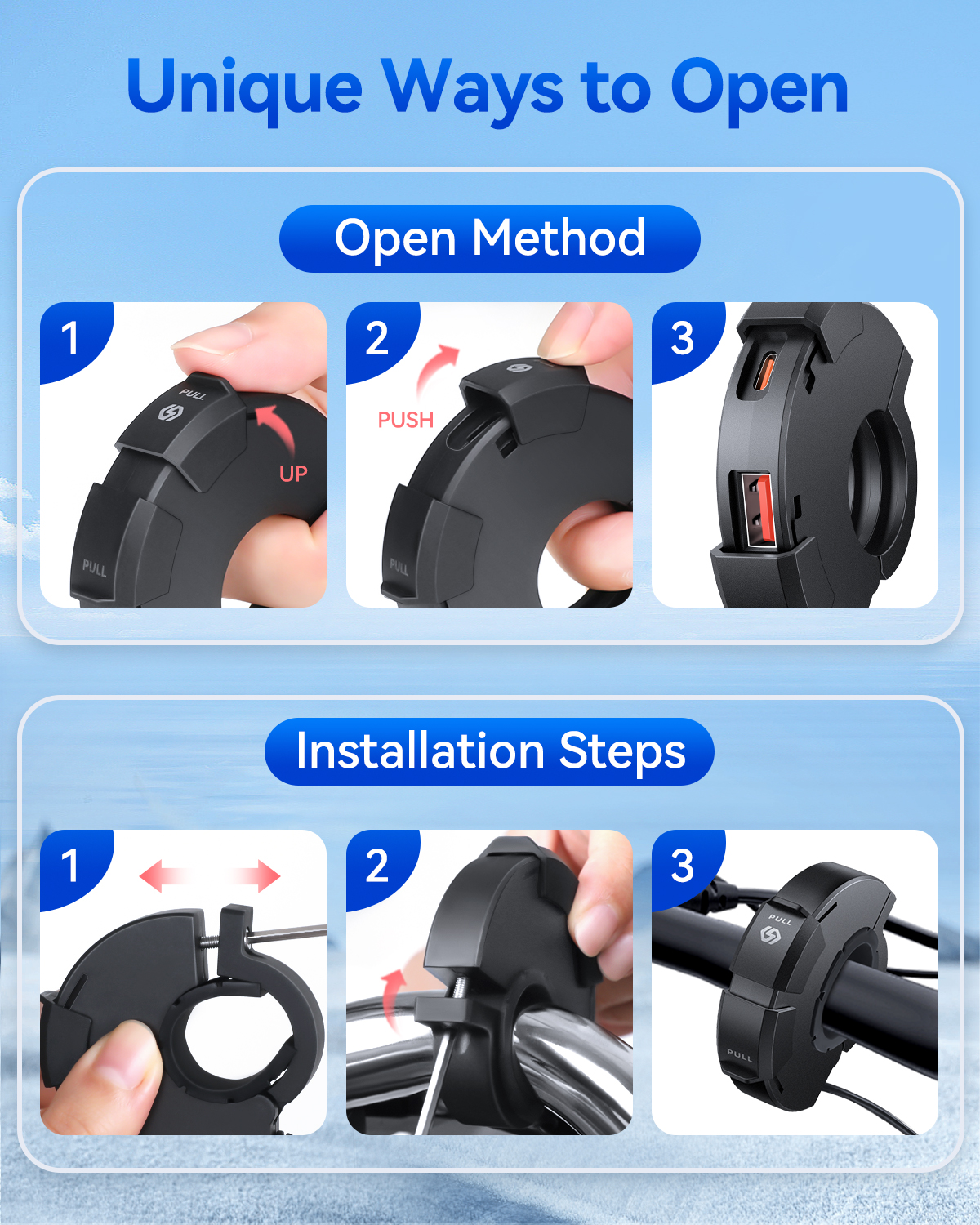 Unique Ways to Open

Open Method

1
PULL
UP
PULL

2
PUSH
PULL

3

Installation Steps

1

2

3
PULL
PULL