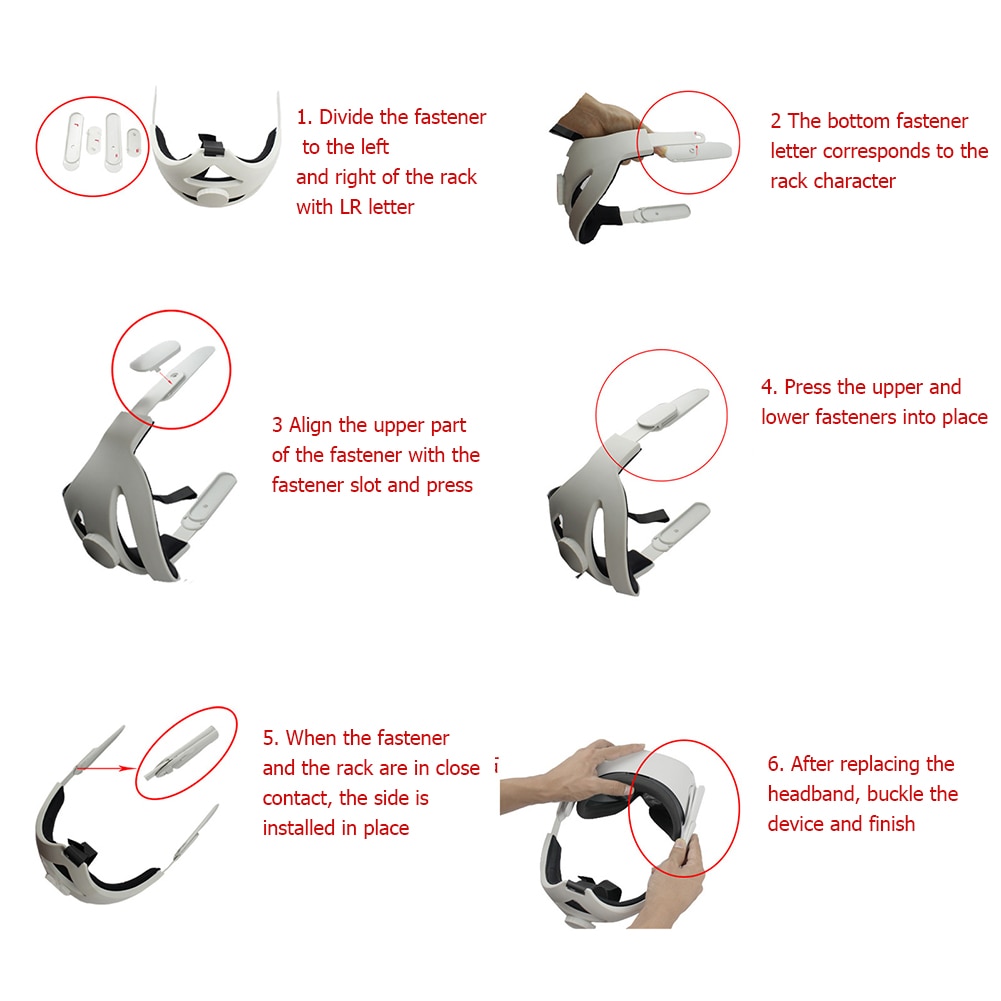 1. Divide the fastener to the left and right of the rack with LR letter

2 The bottom fastener letter corresponds to the rack character

3 Align the upper part of the fastener with the fastener slot and press

4. Press the upper and lower fasteners into place

5. When the fastener and the rack are in close contact, the side is installed in place

6. After replacing the headband, buckle the device and finish