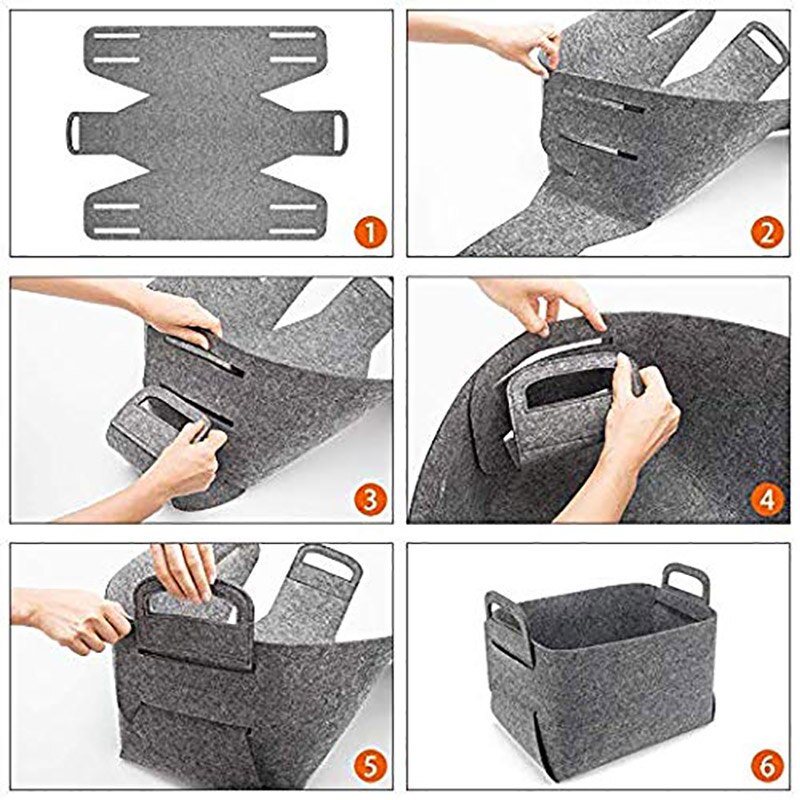 1

2

3

4

5

6