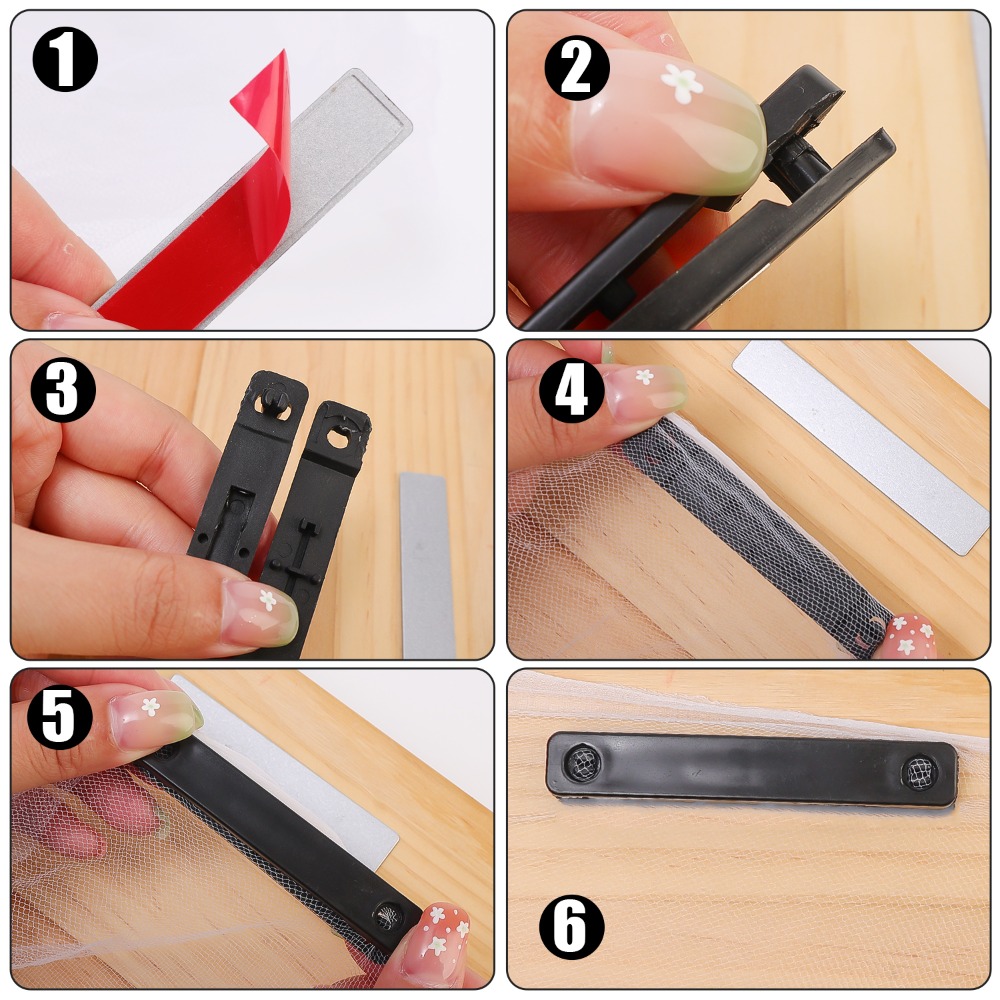 1

2

3

4

5

6