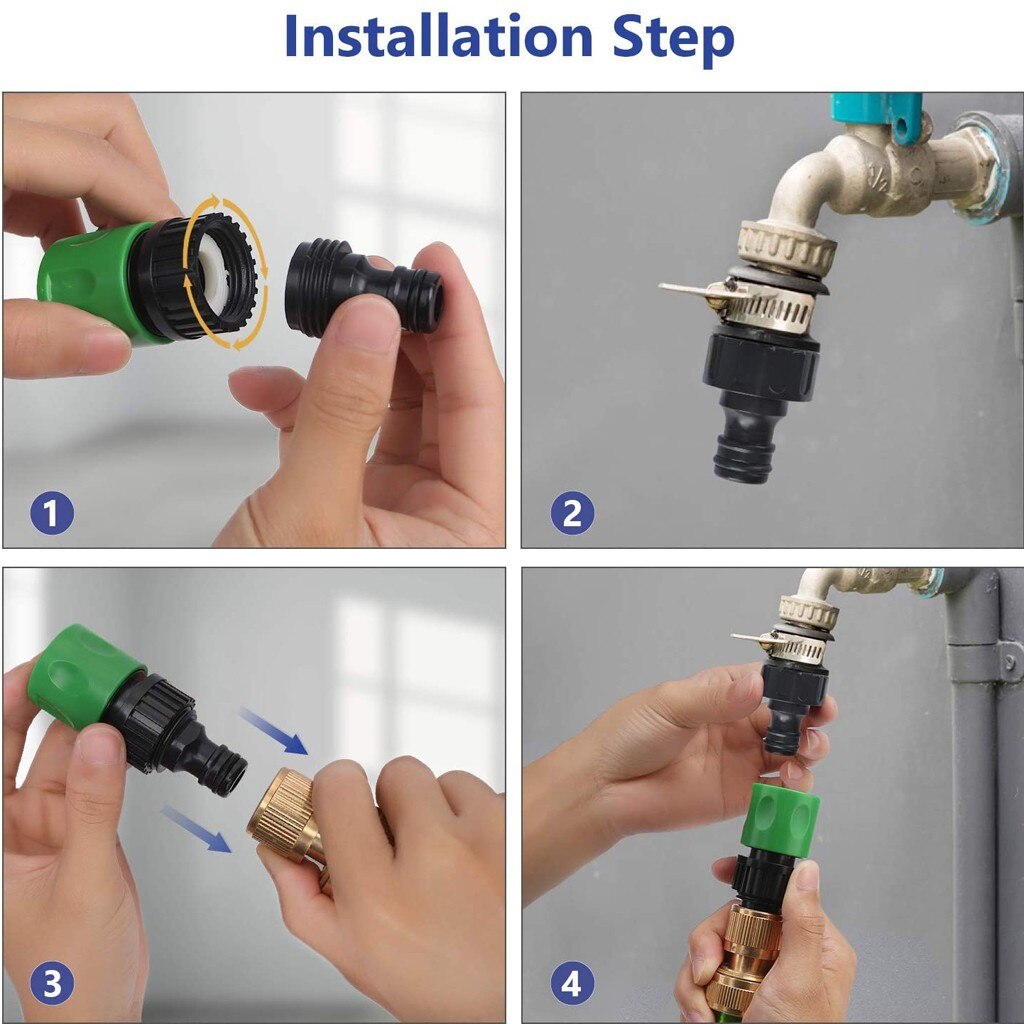 Installation Step

1

2

3

4