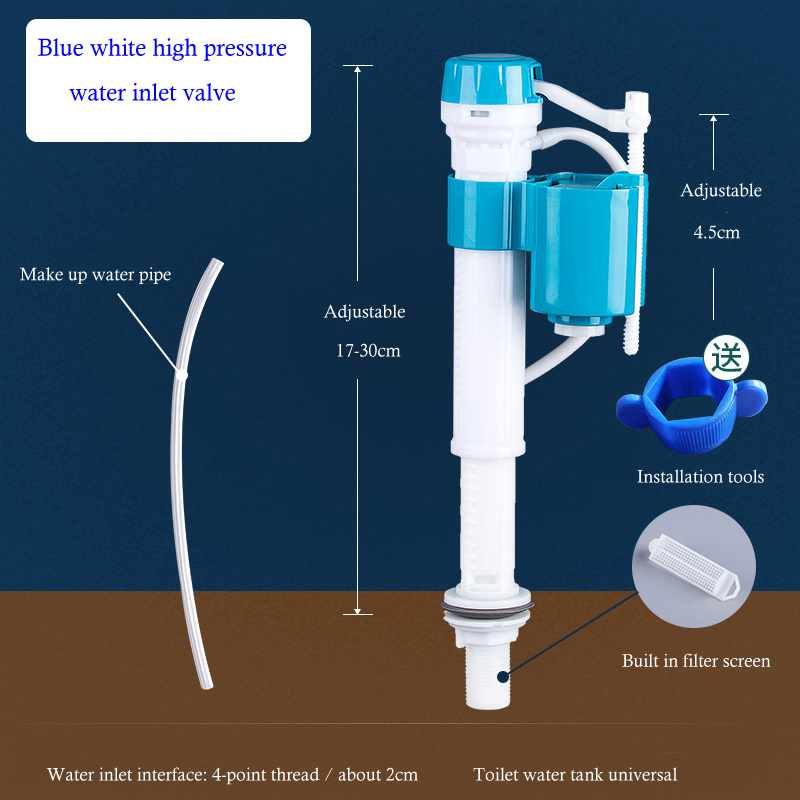 Blue white high pressure water inlet valve

Make up water pipe

Adjustable 17-30cm

Adjustable 4.5cm

送

Installation tools

Built in filter screen

Water inlet interface: 4-point thread / about 2cm

Toilet water tank universal