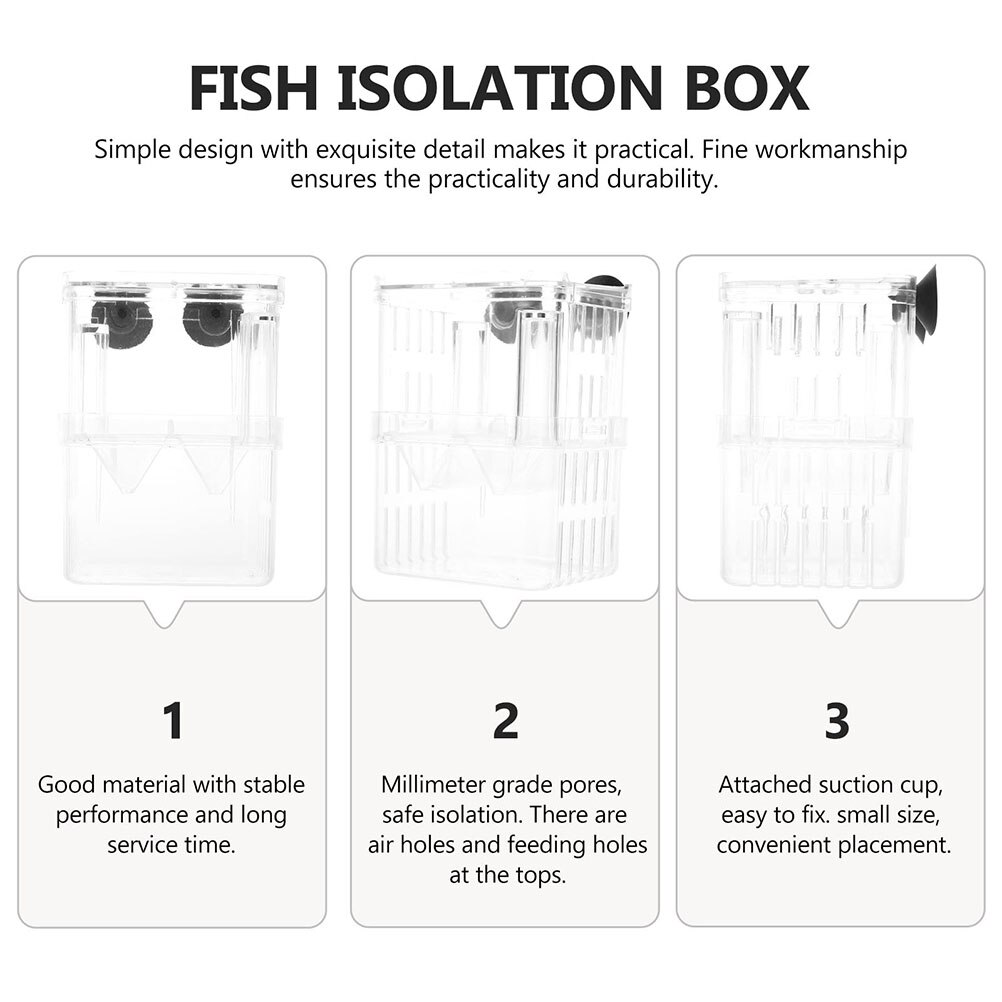 FISH ISOLATION BOX

Simple design with exquisite detail makes it practical. Fine workmanship ensures the practicality and durability.

1

Good material with stable performance and long service time.

2

Millimeter grade pores, safe isolation. There are air holes and feeding holes at the tops.

3

Attached suction cup, easy to fix. small size, convenient placement.