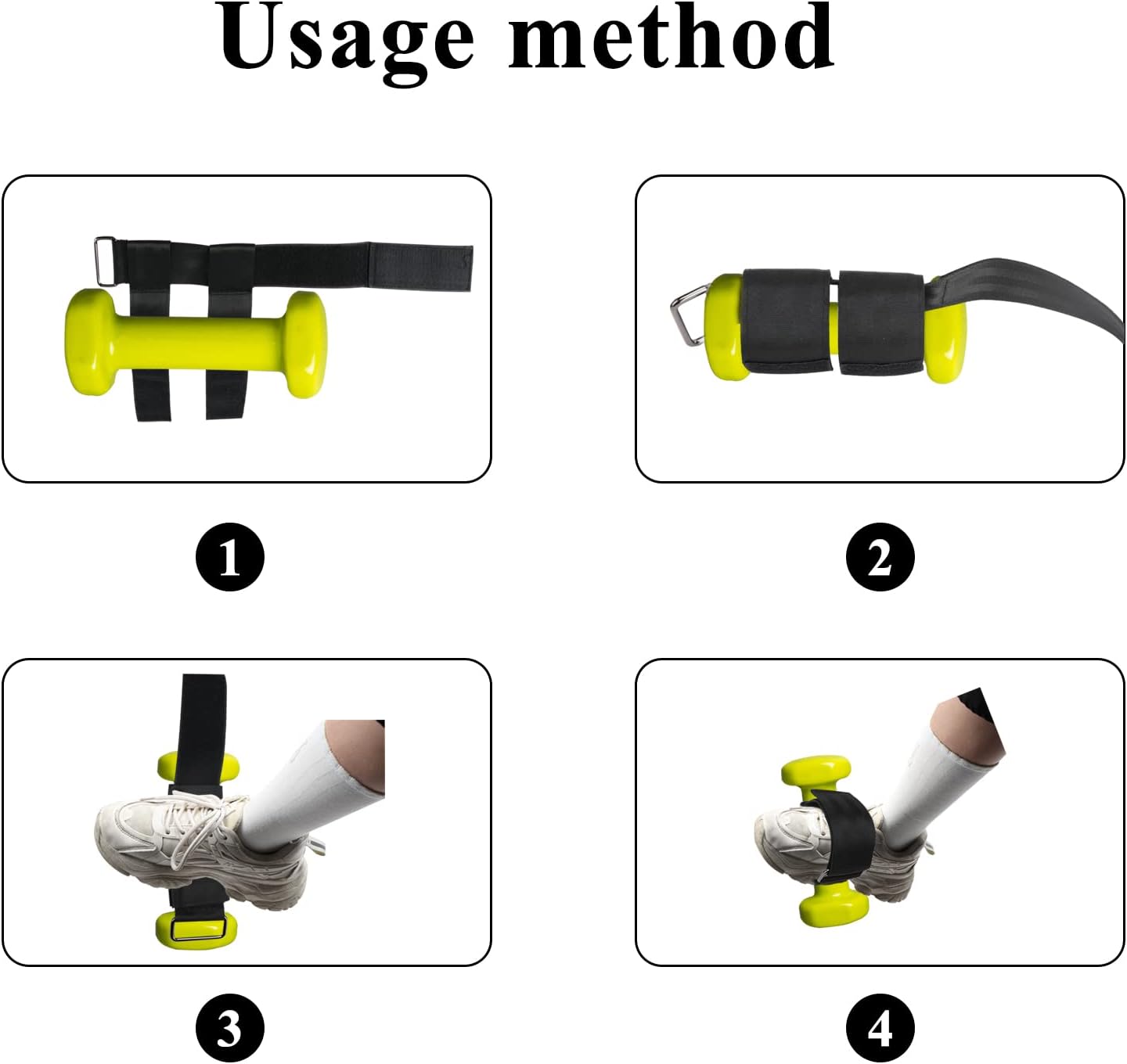 Usage method

1

2

3

4