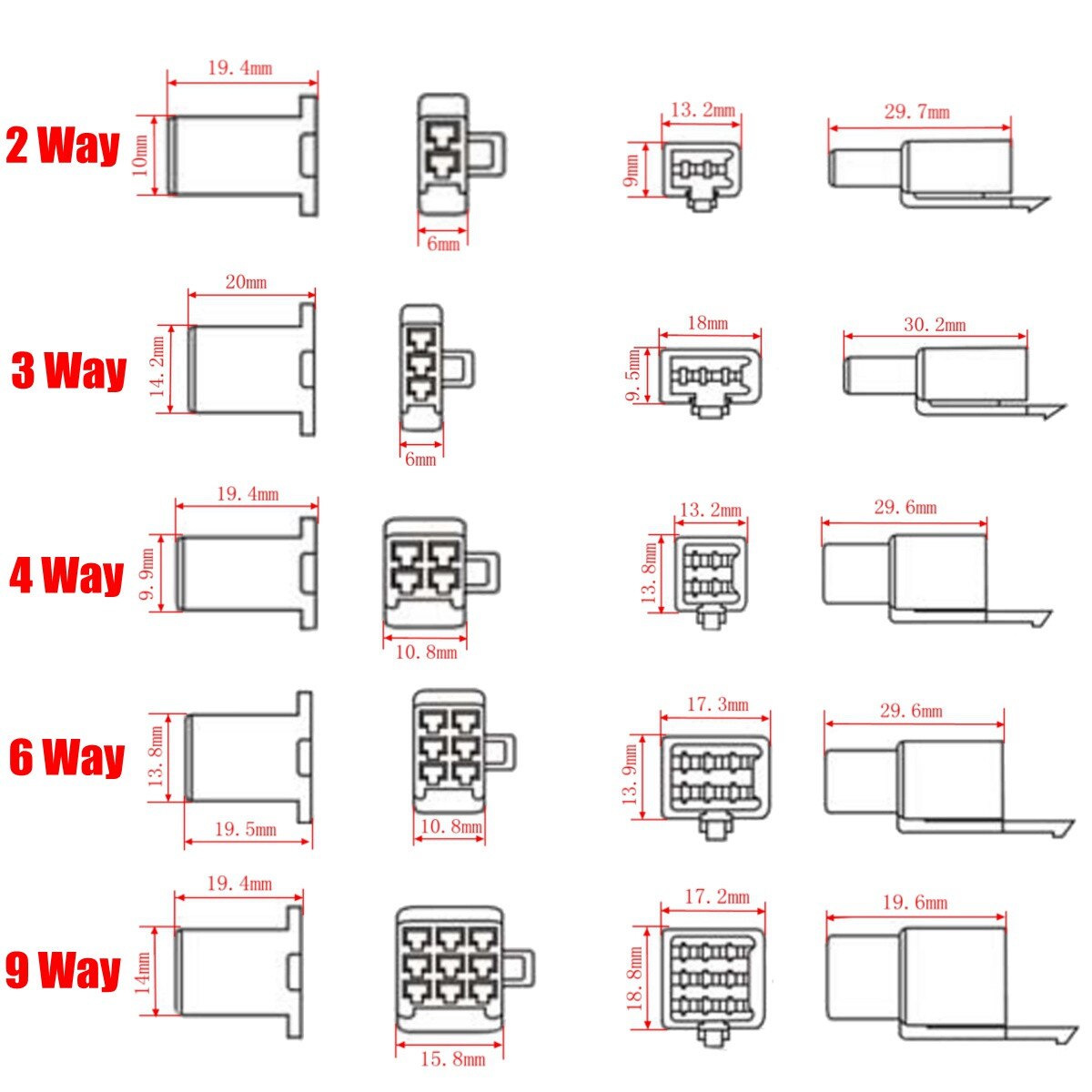 2 Way
19.4mm
10mm
6mm
13.2mm
9mm
29.7mm

3 Way
20mm
14.2mm
6mm
18mm
9.5mm
30.2mm

4 Way
19.4mm
9.9mm
10.8mm
13.2mm
13.8mm
29.6mm

6 Way
13.8mm
19.5mm
10.8mm
17.3mm
13.9mm
29.6mm

9 Way
19.4mm
14mm
15.8mm
17.2mm
18.8mm
19.6mm