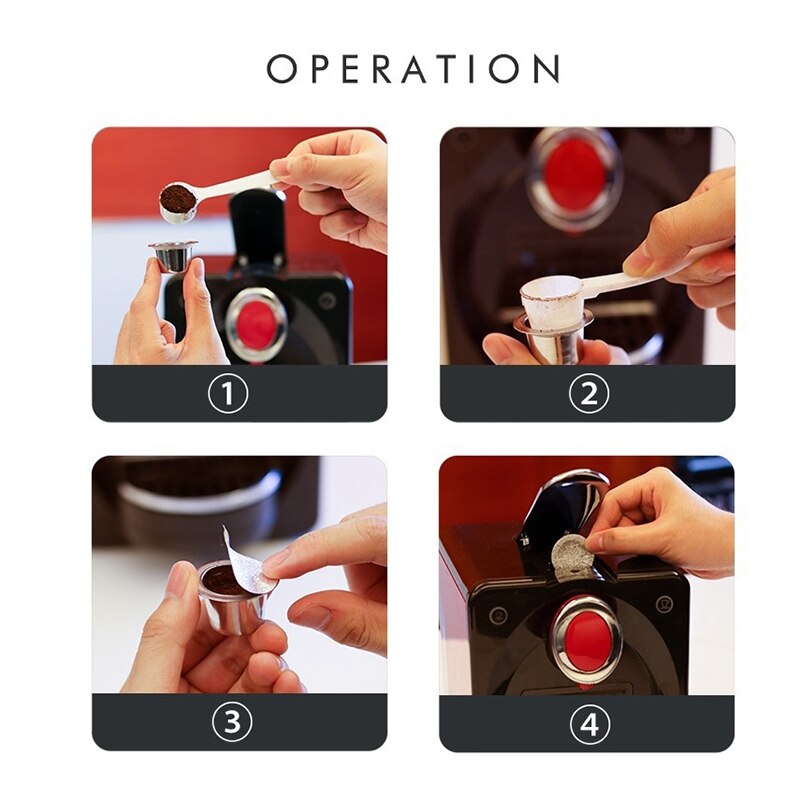 OPERATION

①

②

③

④