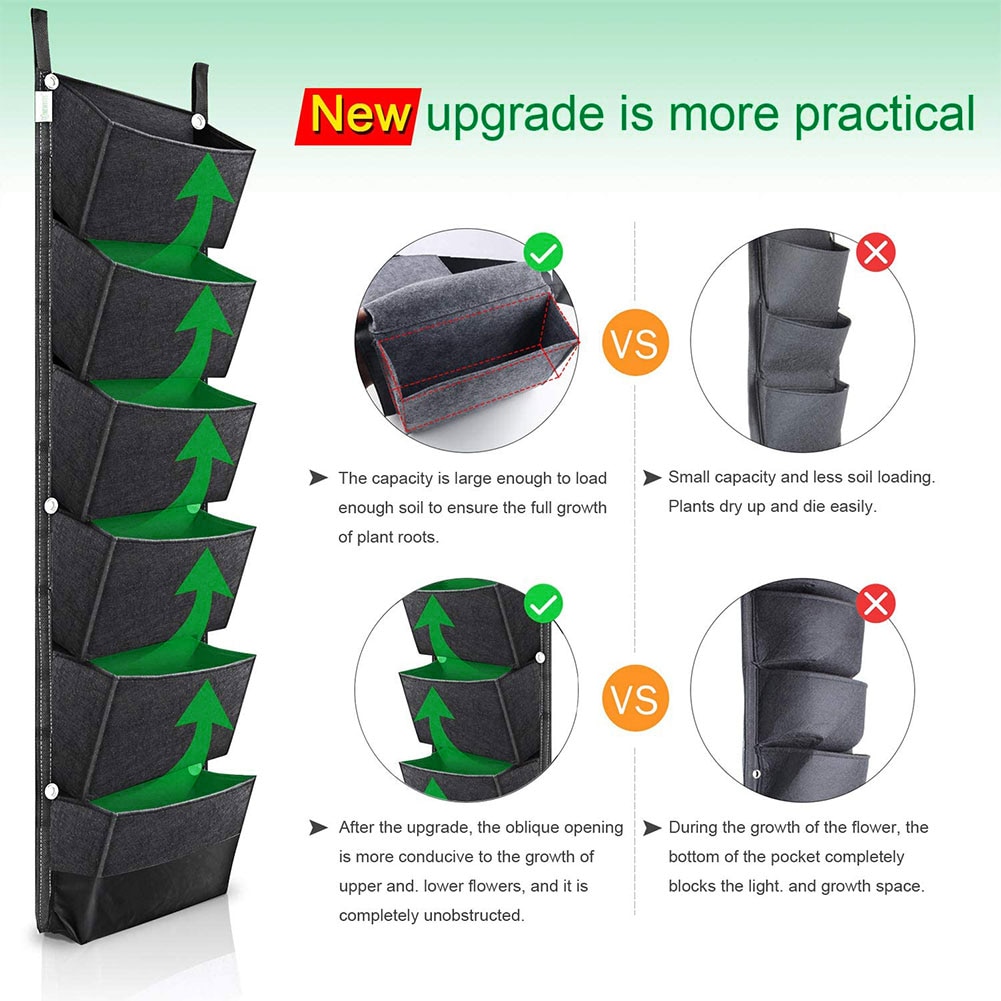 New upgrade is more practical

VS

The capacity is large enough to load enough soil to ensure the full growth of plant roots.

Small capacity and less soil loading. Plants dry up and die easily.

VS

After the upgrade, the oblique opening is more conducive to the growth of upper and. lower flowers, and it is completely unobstructed.

During the growth of the flower, the bottom of the pocket completely blocks the light. and growth space.