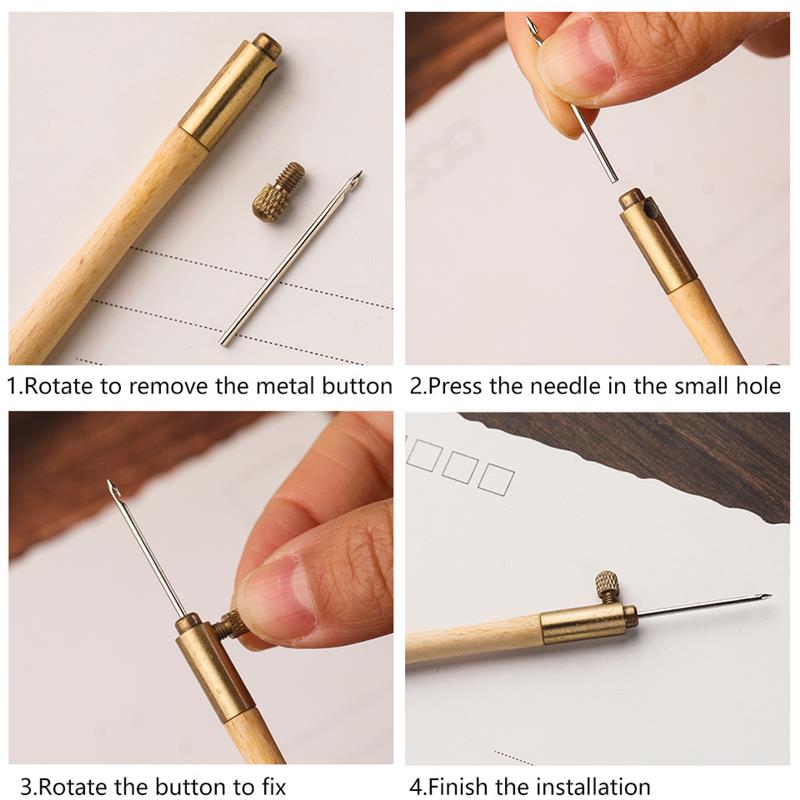 1.Rotate to remove the metal button

2.Press the needle in the small hole

3.Rotate the button to fix

4.Finish the installation