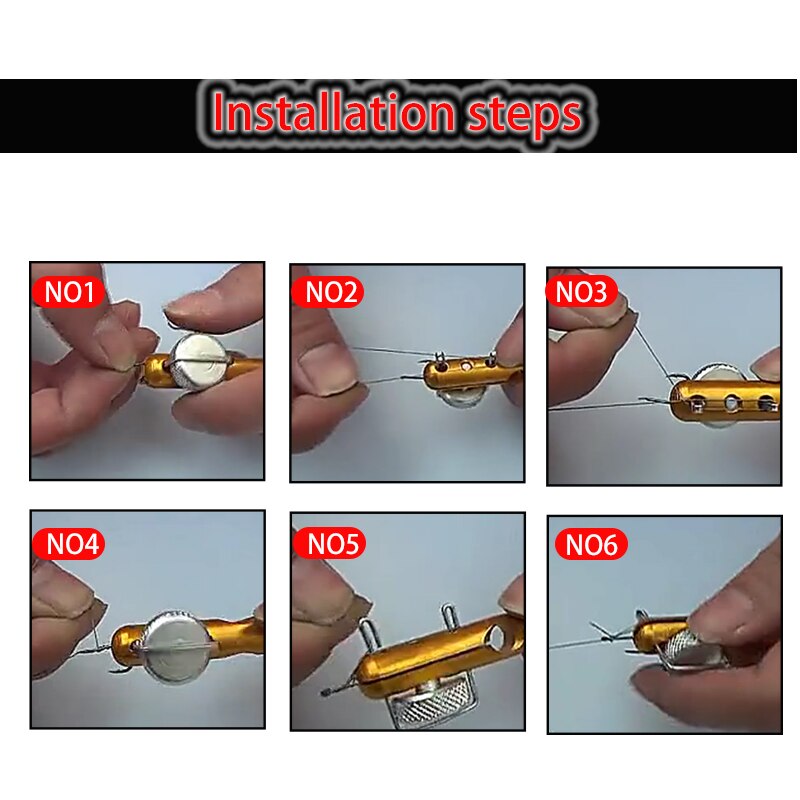 Installation steps

NO1

NO2

NO3

NO4

NO5

NO6