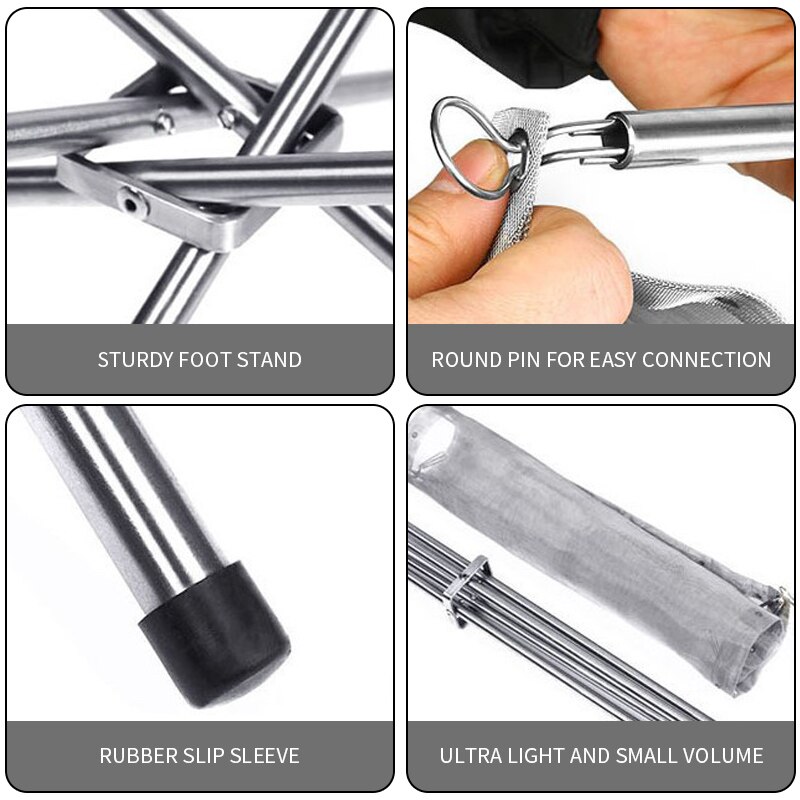 STURDY FOOT STAND

ROUND PIN FOR EASY CONNECTION

RUBBER SLIP SLEEVE

ULTRA LIGHT AND SMALL VOLUME