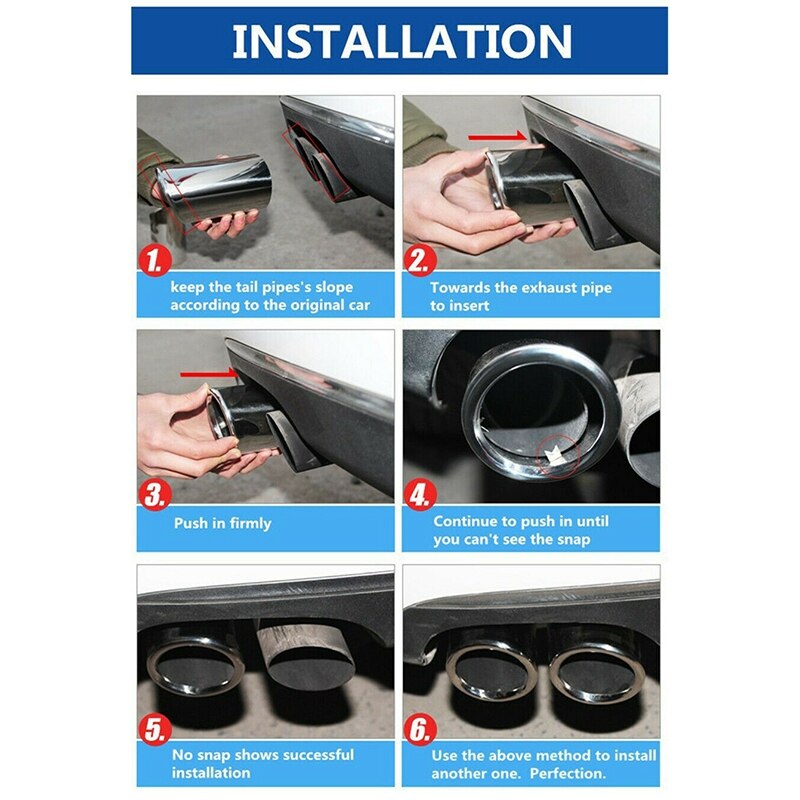 INSTALLATION

1.
keep the tail pipes's slope according to the original car

2.
Towards the exhaust pipe to insert

3.
Push in firmly

4.
Continue to push in until you can't see the snap

5.
No snap shows successful installation

6.
Use the above method to install another one. Perfection.