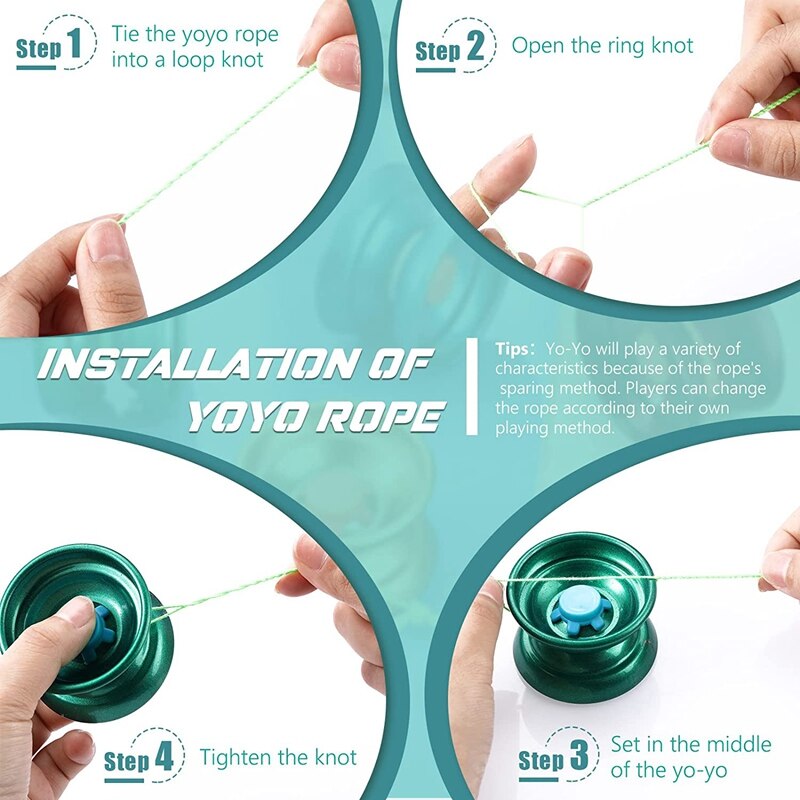 Step 1 Tie the yoyo rope into a loop knot

Step 2 Open the ring knot

INSTALLATION OF YOYO ROPE

Tips: Yo-Yo will play a variety of characteristics because of the rope's sparing method. Players can change the rope according to their own playing method.

Step 4 Tighten the knot

Step 3 Set in the middle of the yo-yo