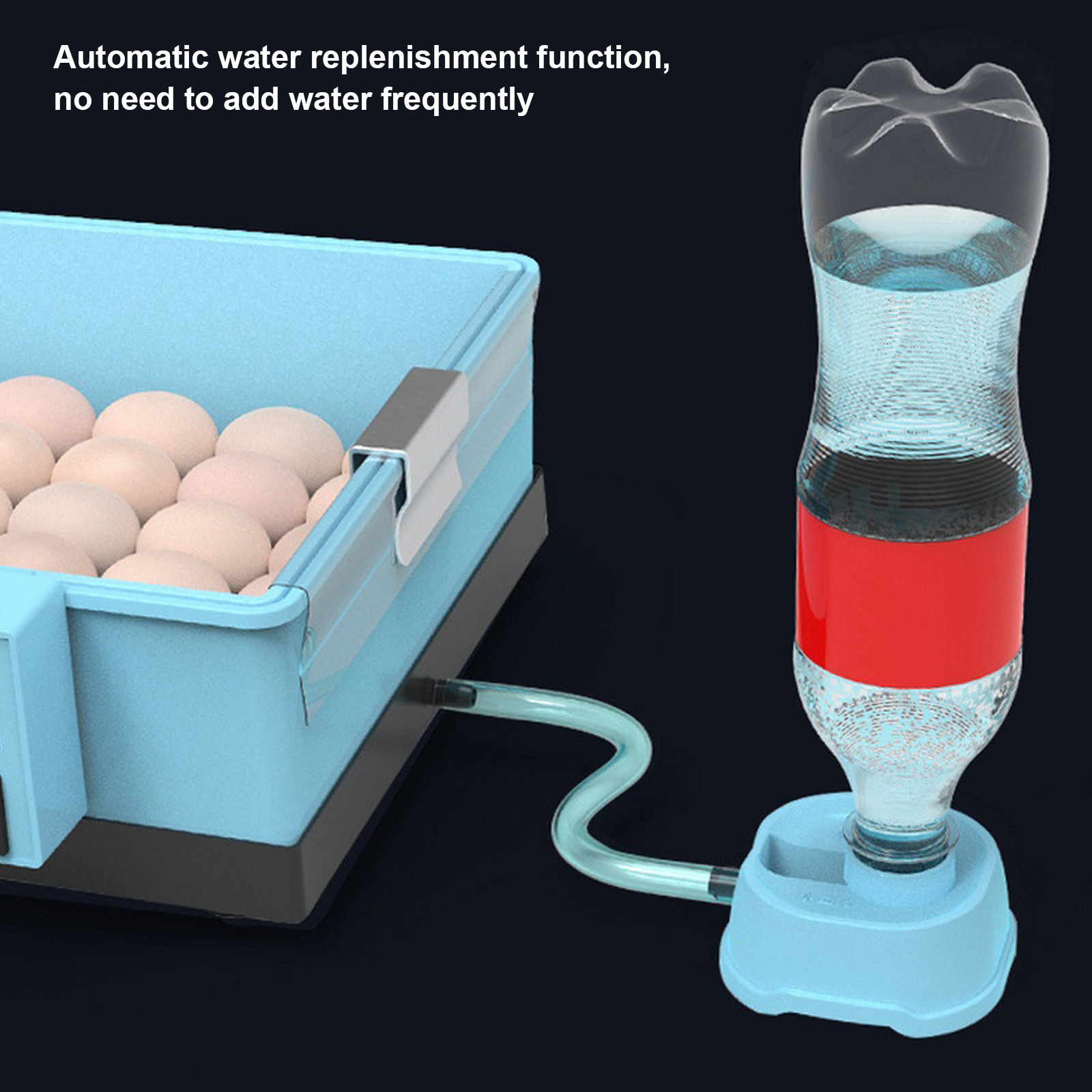 Automatic water replenishment function, no need to add water frequently