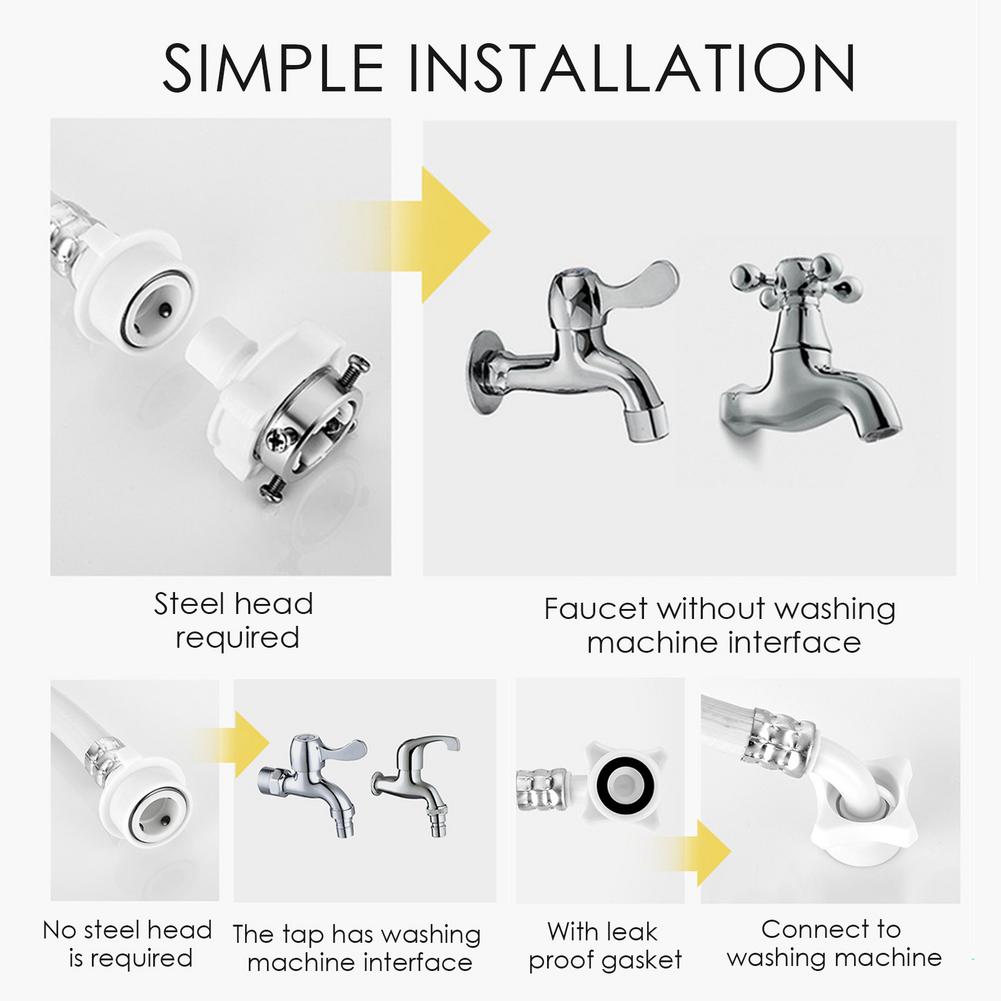 SIMPLE INSTALLATION

Steel head required

Faucet without washing machine interface

No steel head is required

The tap has washing machine interface

With leak proof gasket

Connect to washing machine