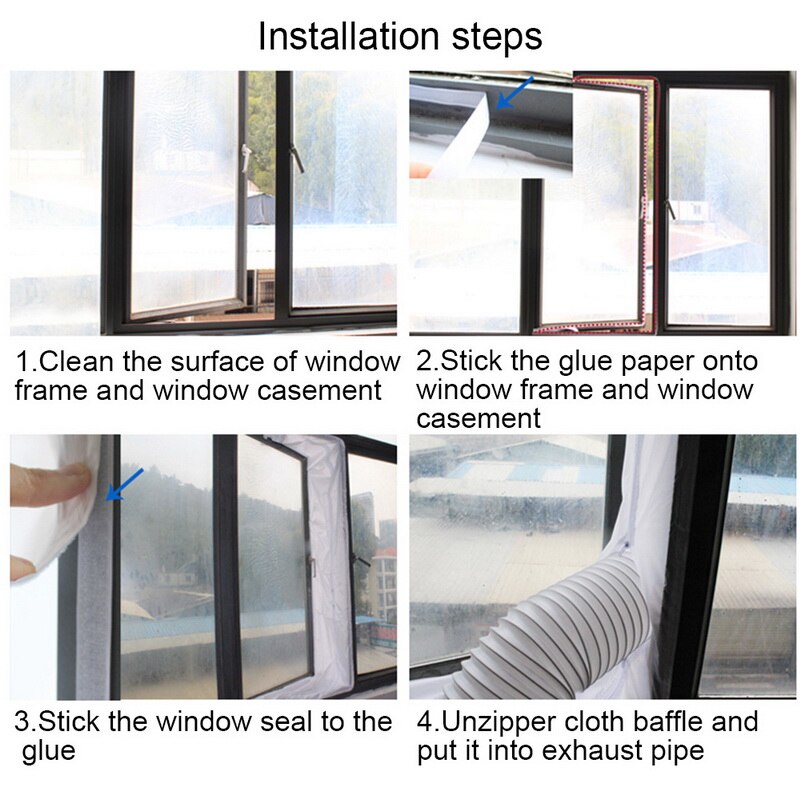 Installation steps

1.Clean the surface of window frame and window casement

2.Stick the glue paper onto window frame and window casement

3.Stick the window seal to the glue

4.Unzipper cloth baffle and put it into exhaust pipe