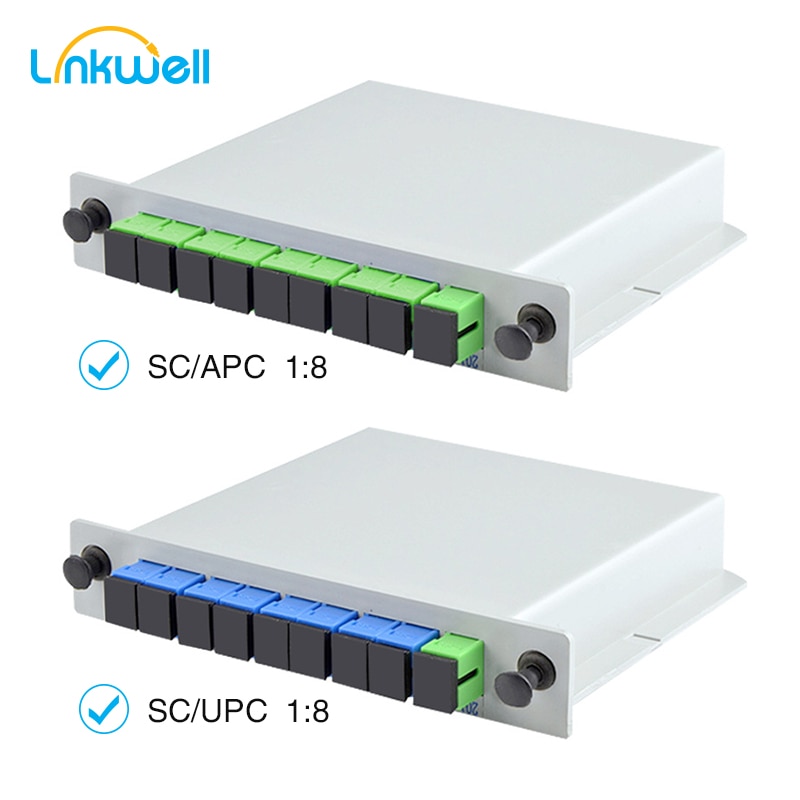 Linkwell

SC/APC 1:8

SC/UPC 1:8