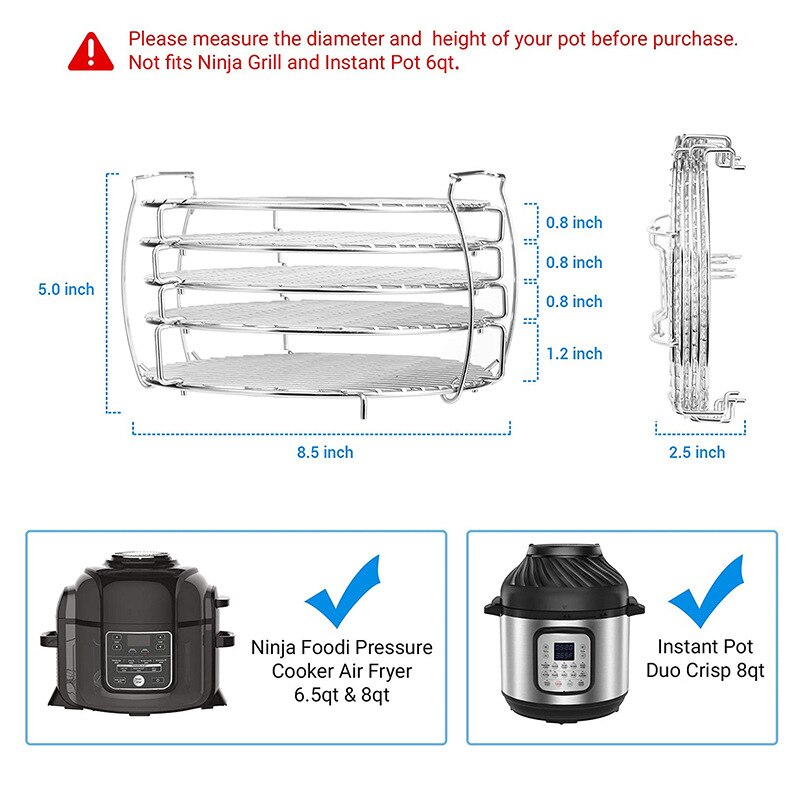 Please measure the diameter and height of your pot before purchase.
Not fits Ninja Grill and Instant Pot 6qt.

5.0 inch

0.8 inch
0.8 inch
0.8 inch
1.2 inch

8.5 inch

2.5 inch

Ninja Foodi Pressure Cooker Air Fryer 6.5qt & 8qt

Instant Pot Duo Crisp 8qt