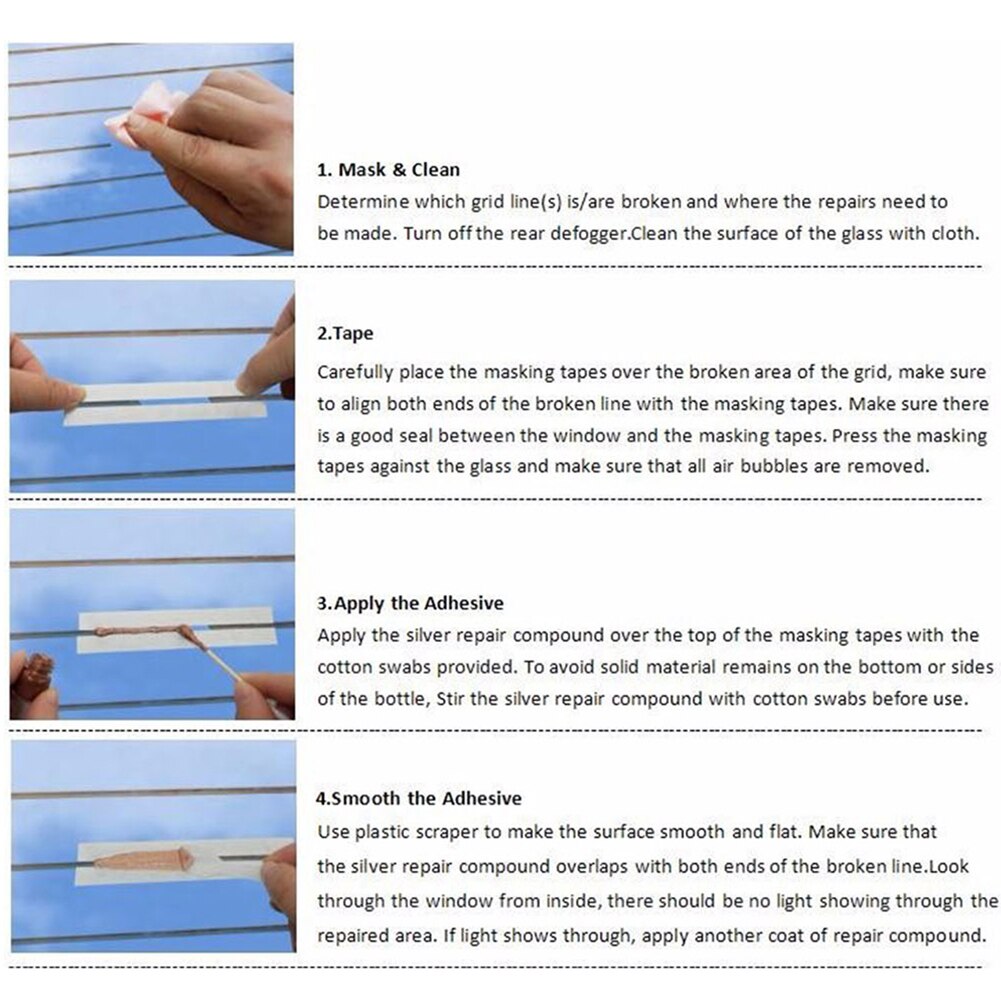 1. Mask & Clean
Determine which grid line(s) is/are broken and where the repairs need to be made. Turn off the rear defogger.Clean the surface of the glass with cloth.

2.Tape
Carefully place the masking tapes over the broken area of the grid, make sure to align both ends of the broken line with the masking tapes. Make sure there is a good seal between the window and the masking tapes. Press the masking tapes against the glass and make sure that all air bubbles are removed.

3.Apply the Adhesive
Apply the silver repair compound over the top of the masking tapes with the cotton swabs provided. To avoid solid material remains on the bottom or sides of the bottle, Stir the silver repair compound with cotton swabs before use.

4.Smooth the Adhesive
Use plastic scraper to make the surface smooth and flat. Make sure that the silver repair compound overlaps with both ends of the broken line.Look through the window from inside, there should be no light showing through the repaired area. If light shows through, apply another coat of repair compound.