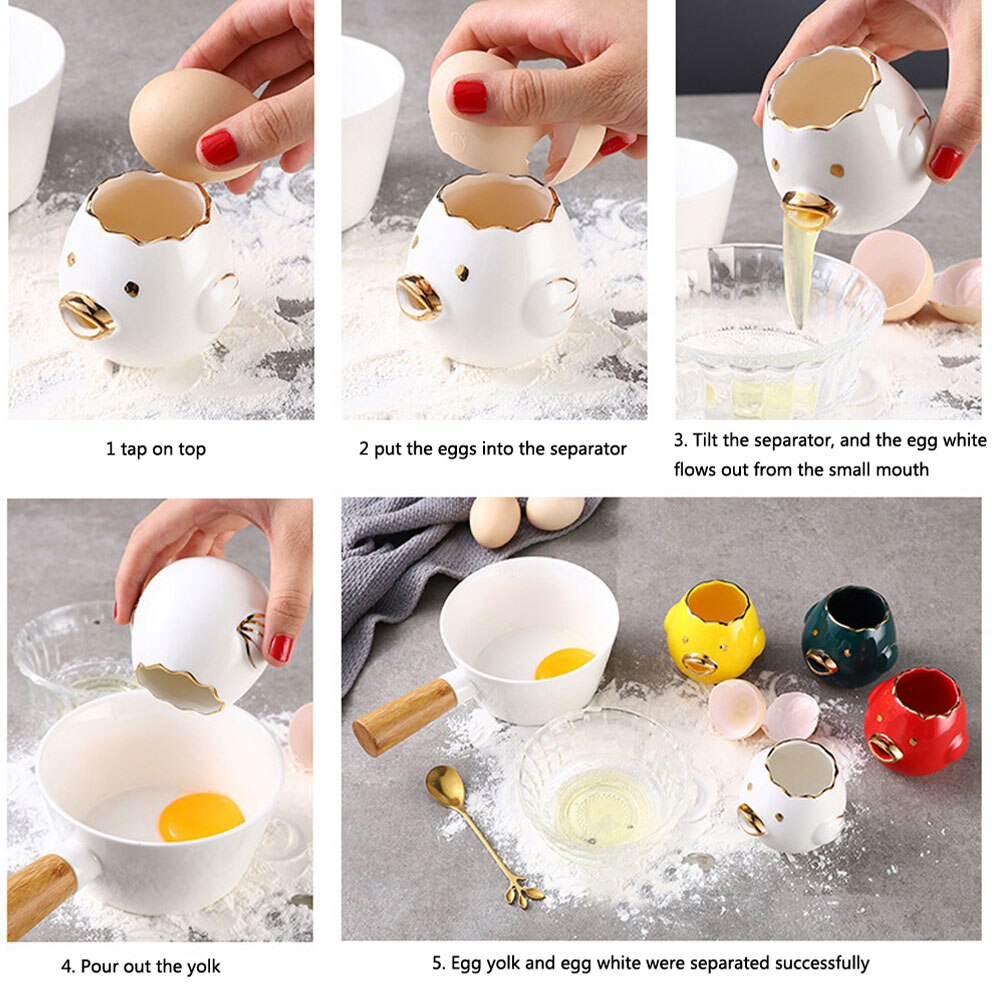 1 tap on top

2 put the eggs into the separator

3. Tilt the separator, and the egg white flows out from the small mouth

4. Pour out the yolk

5. Egg yolk and egg white were separated successfully