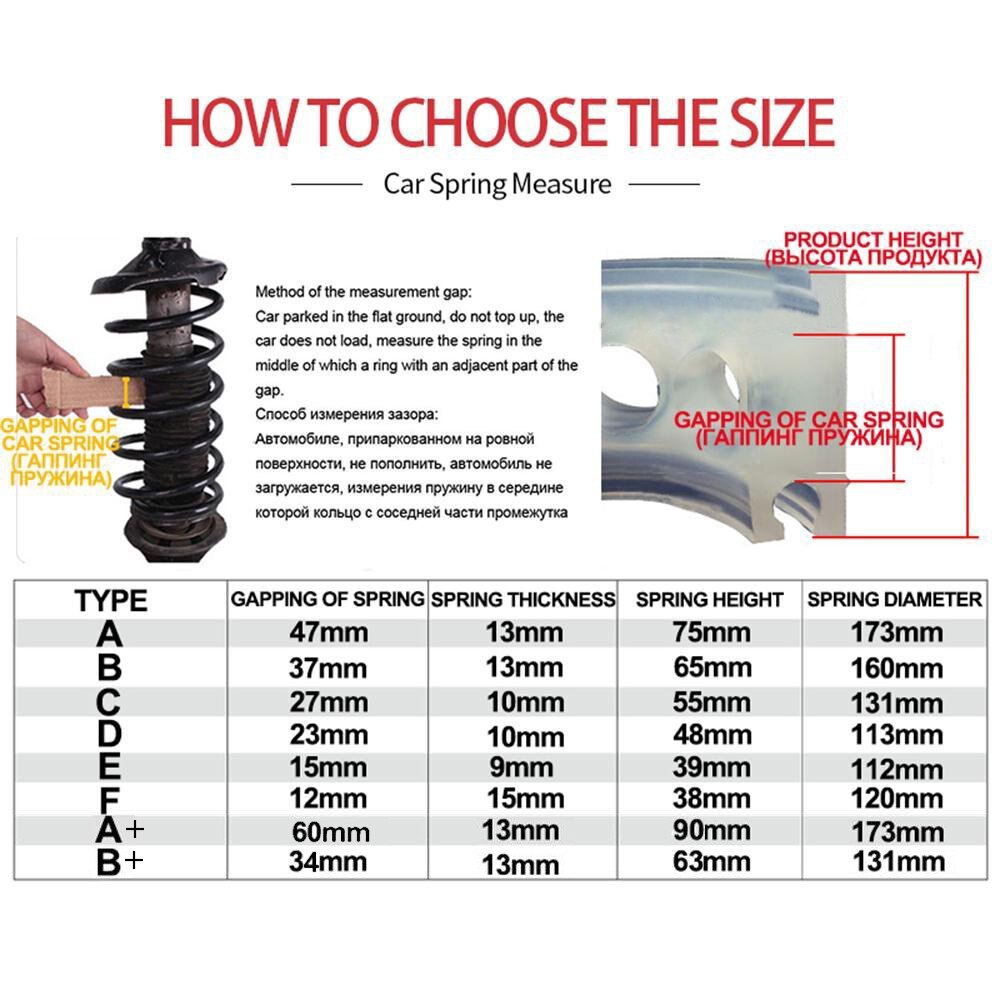 HOW TO CHOOSE THE SIZE

Car Spring Measure

GAPPING OF CAR SPRING (ГАППИНГ ПРУЖИНА)

Method of the measurement gap:
Car parked in the flat ground, do not top up, the car does not load, measure the spring in the middle of which a ring with an adjacent part of the gap.
Способ измерения зазора:
Автомобиле, припаркованном на ровной поверхности, не пополнить, автомобиль не загружается, измерения пружину в середине которой кольцо с соседней части промежутка

PRODUCT HEIGHT (ВЫСОТА ПРОДУКТА)

GAPPING OF CAR SPRING (ГАППИНГ ПРУЖИНА)

| TYPE | GAPPING OF SPRING | SPRING THICKNESS | SPRING HEIGHT | SPRING DIAMETER |
|---|---|---|---|---|
| A | 47mm | 13mm | 75mm | 173mm |
| B | 37mm | 13mm | 65mm | 160mm |
| C | 27mm | 10mm | 55mm | 131mm |
| D | 23mm | 10mm | 48mm | 113mm |
| E | 15mm | 9mm | 39mm | 112mm |
| F | 12mm | 15mm | 38mm | 120mm |
| A+ | 60mm | 13mm | 90mm | 173mm |
| B+ | 34mm | 13mm | 63mm | 131mm |