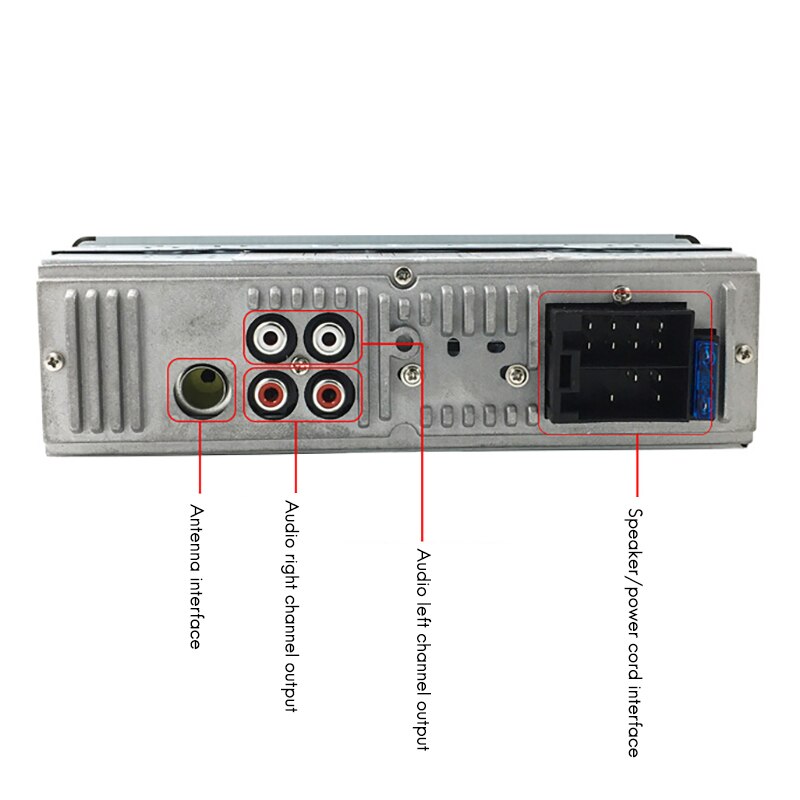 Antenna interface

Audio right channel output

Audio left channel output

Speaker/power cord interface