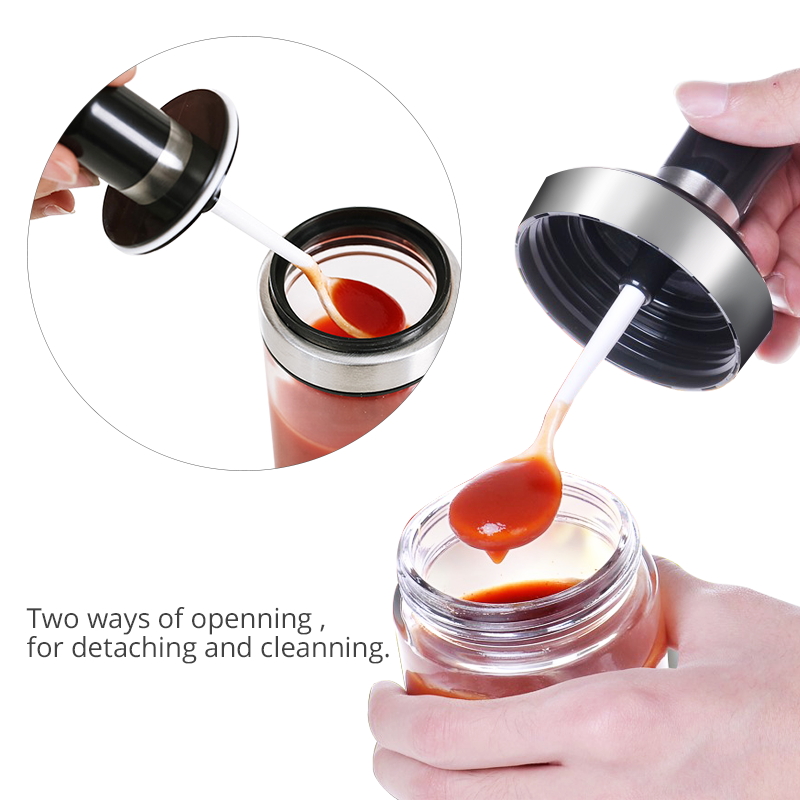 Two ways of openning ,
for detaching and cleanning.