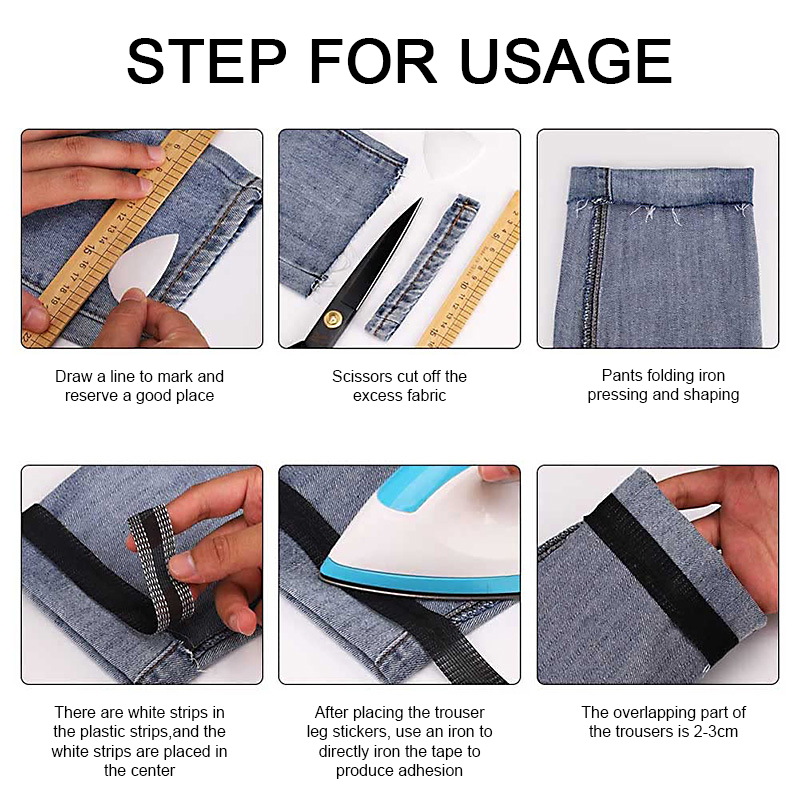 STEP FOR USAGE

Draw a line to mark and reserve a good place

Scissors cut off the excess fabric

Pants folding iron pressing and shaping

There are white strips in the plastic strips,and the white strips are placed in the center

After placing the trouser leg stickers, use an iron to directly iron the tape to produce adhesion

The overlapping part of the trousers is 2-3cm