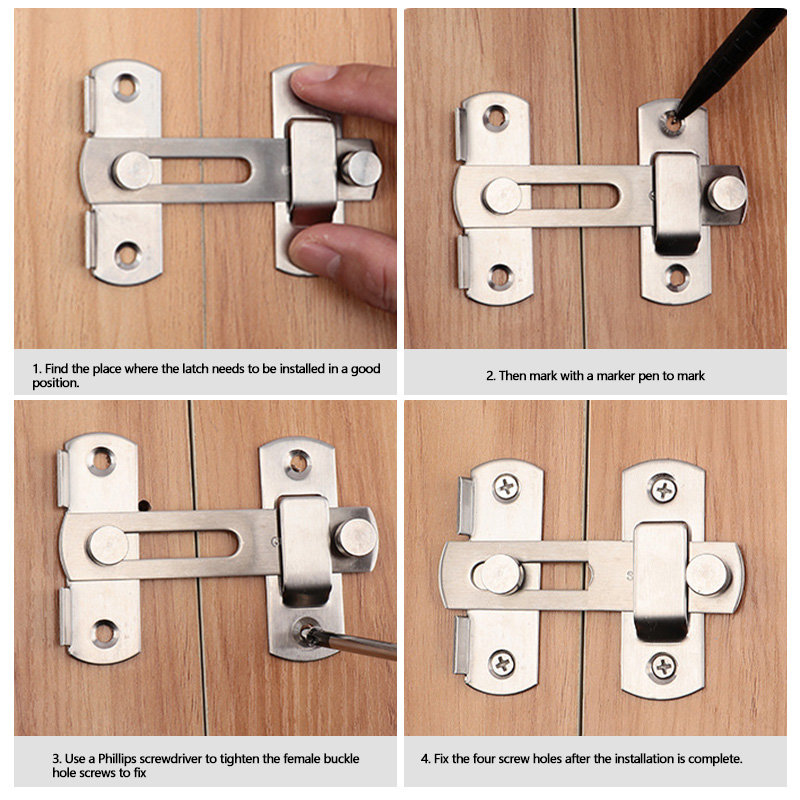 1. Find the place where the latch needs to be installed in a good position.

2. Then mark with a marker pen to mark

3. Use a Phillips screwdriver to tighten the female buckle hole screws to fix

4. Fix the four screw holes after the installation is complete.