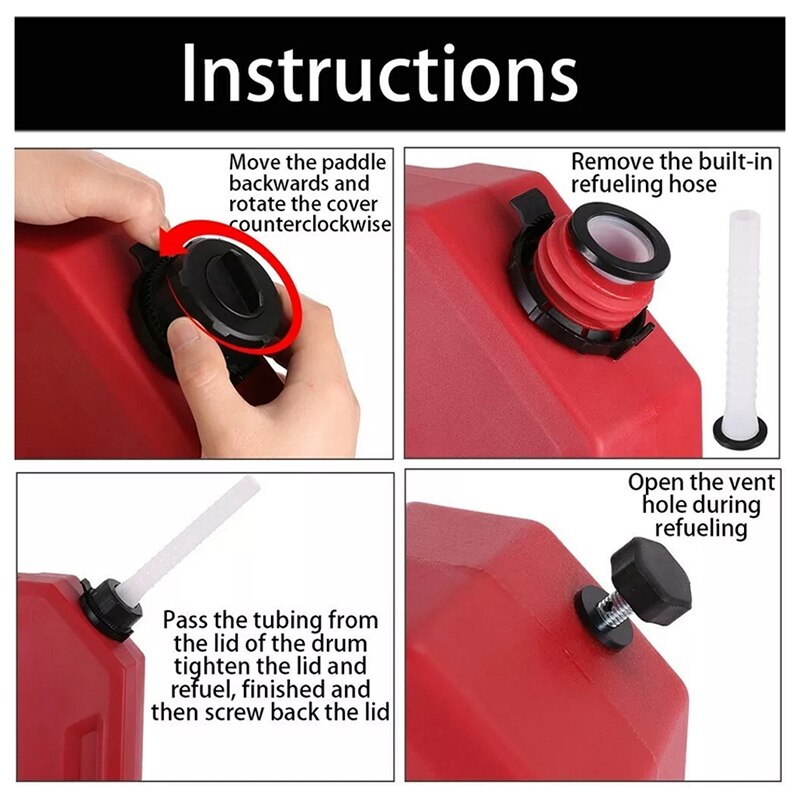 Instructions

Move the paddle backwards and rotate the cover counterclockwise

Remove the built-in refueling hose

Pass the tubing from the lid of the drum tighten the lid and refuel, finished and then screw back the lid

Open the vent hole during refueling