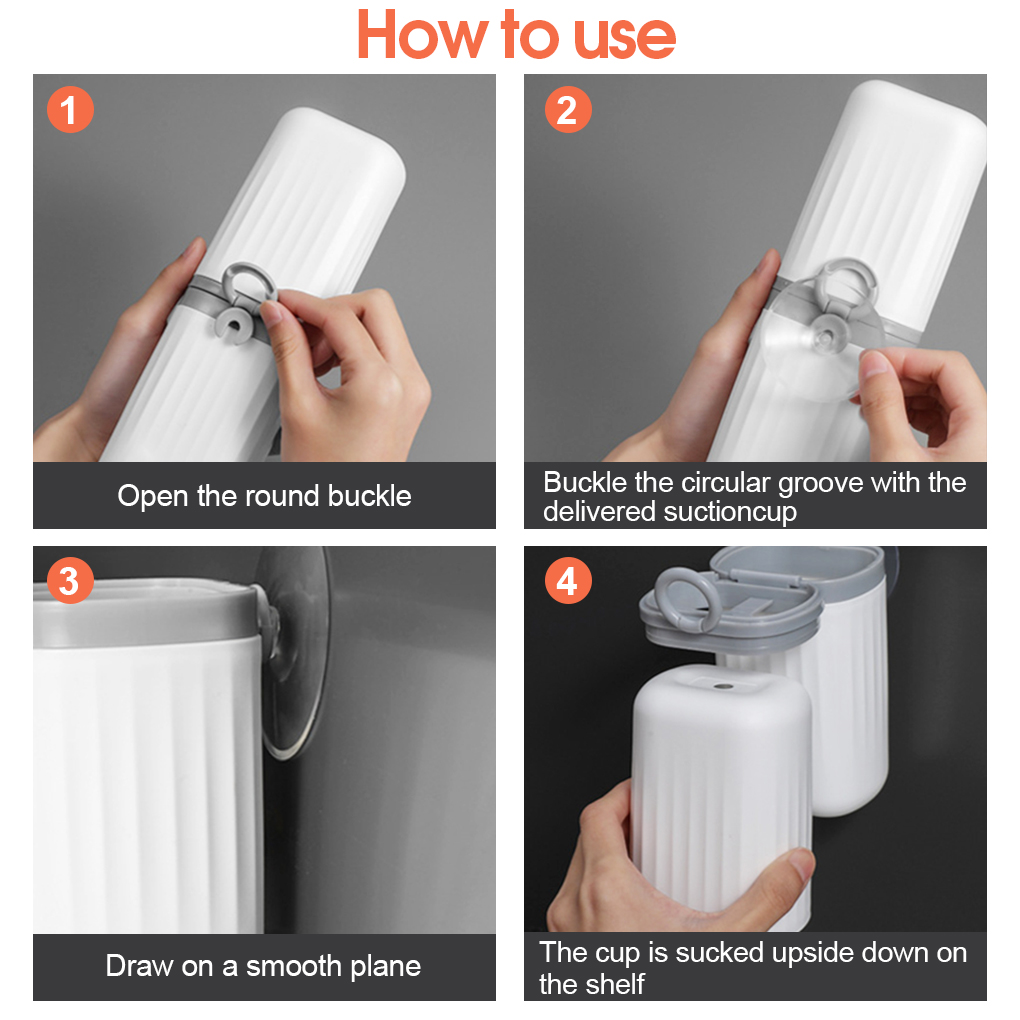 How to use

1

Open the round buckle

2

Buckle the circular groove with the delivered suctioncup

3

Draw on a smooth plane

4

The cup is sucked upside down on the shelf