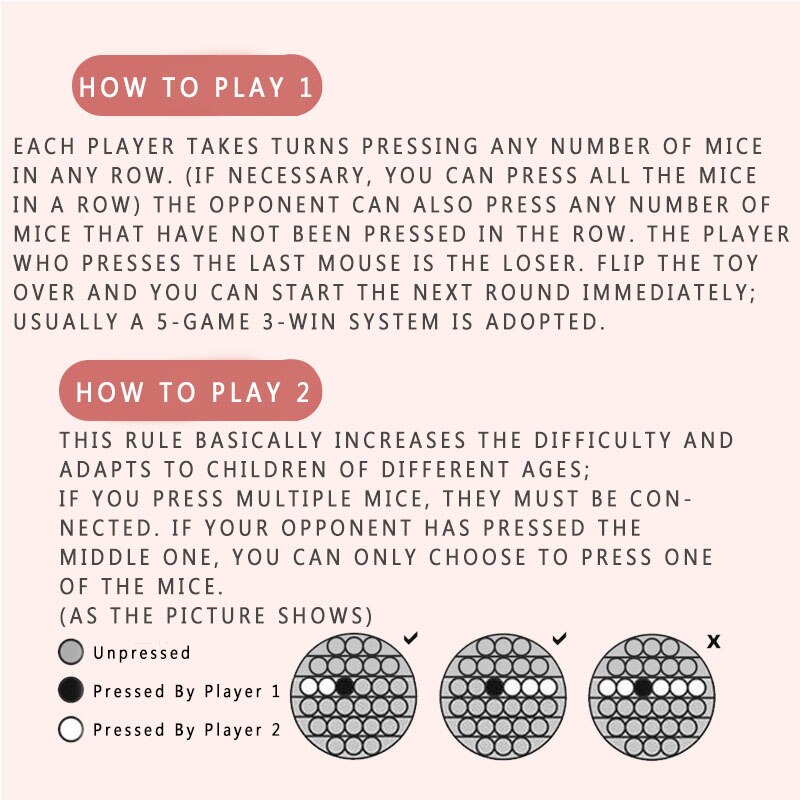 HOW TO PLAY 1

EACH PLAYER TAKES TURNS PRESSING ANY NUMBER OF MICE IN ANY ROW. (IF NECESSARY, YOU CAN PRESS ALL THE MICE IN A ROW) THE OPPONENT CAN ALSO PRESS ANY NUMBER OF MICE THAT HAVE NOT BEEN PRESSED IN THE ROW. THE PLAYER WHO PRESSES THE LAST MOUSE IS THE LOSER. FLIP THE TOY OVER AND YOU CAN START THE NEXT ROUND IMMEDIATELY; USUALLY A 5-GAME 3-WIN SYSTEM IS ADOPTED.

HOW TO PLAY 2

THIS RULE BASICALLY INCREASES THE DIFFICULTY AND ADAPTS TO CHILDREN OF DIFFERENT AGES;
IF YOU PRESS MULTIPLE MICE, THEY MUST BE CONNECTED. IF YOUR OPPONENT HAS PRESSED THE MIDDLE ONE, YOU CAN ONLY CHOOSE TO PRESS ONE OF THE MICE.
(AS THE PICTURE SHOWS)

Unpressed
Pressed By Player 1
Pressed By Player 2

✓ ✓ x